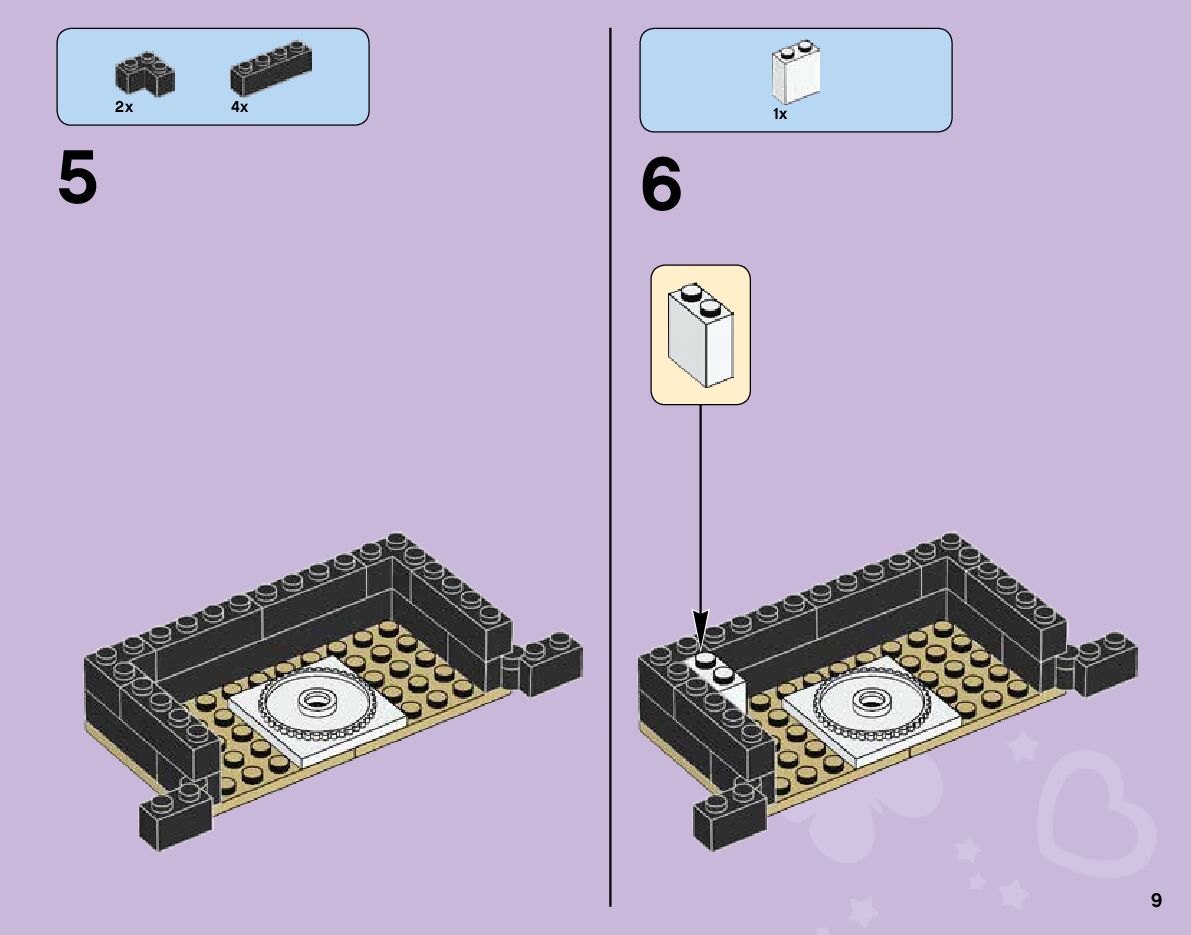 2x 4x

5

1x

6

9