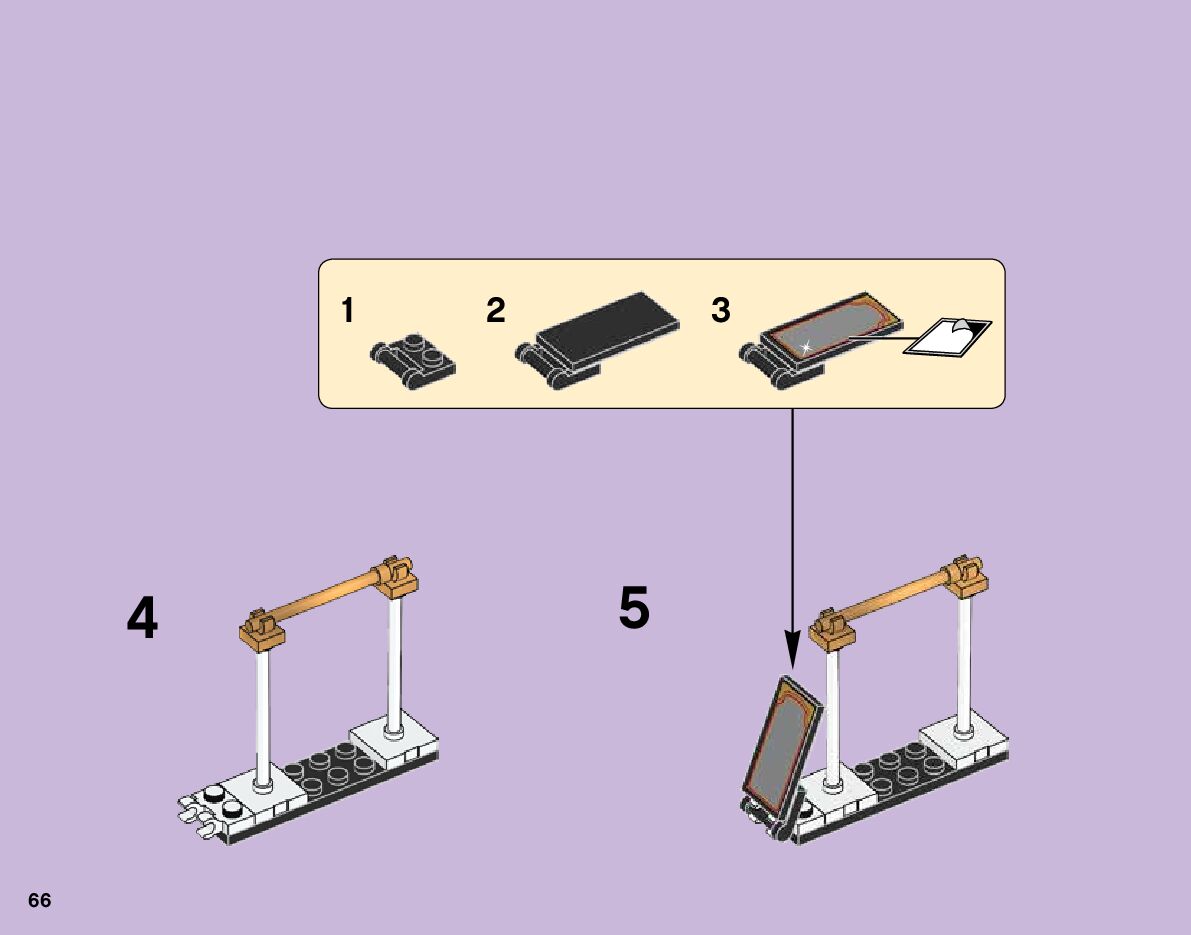 1
2
3
4
5
66