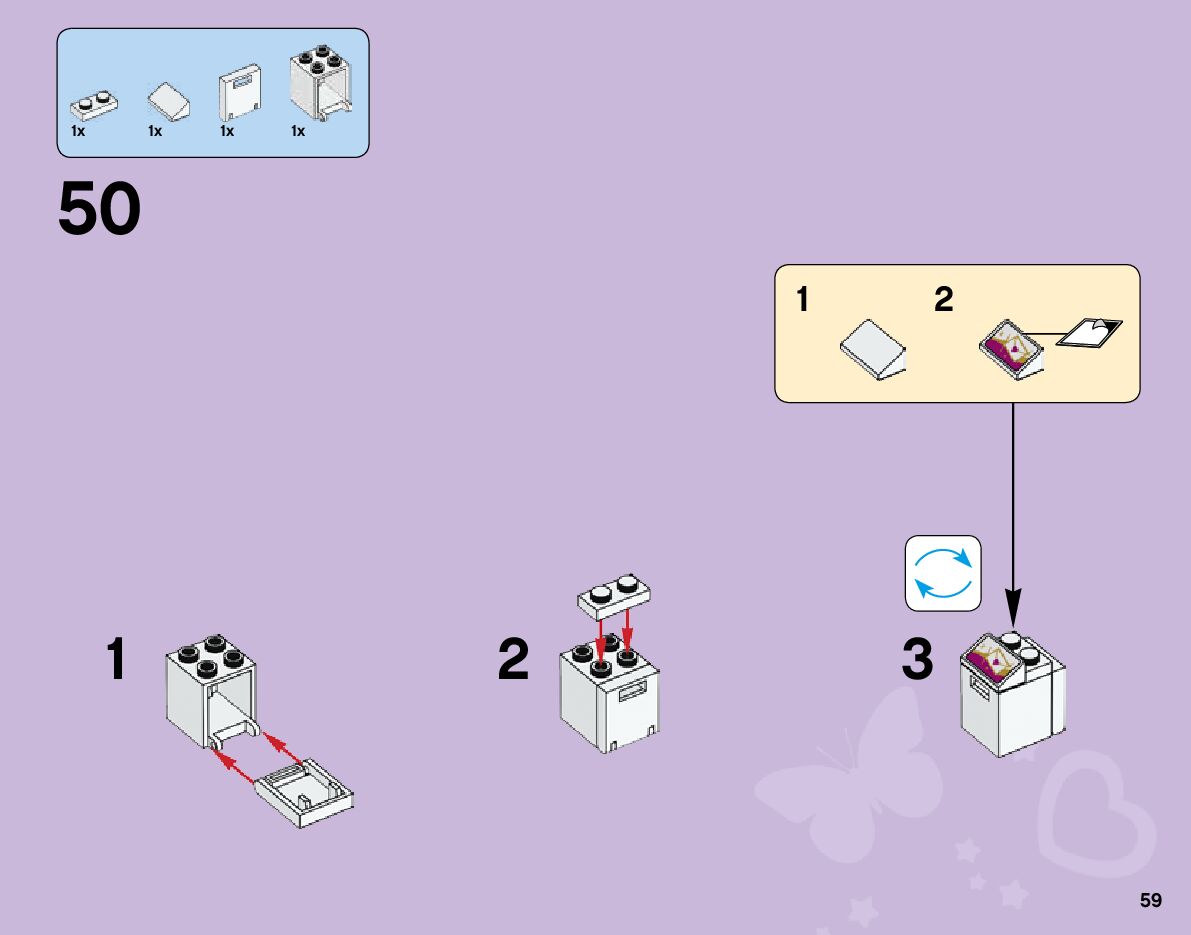 1x 1x 1x 1x

50

1 2

1

2

3

59