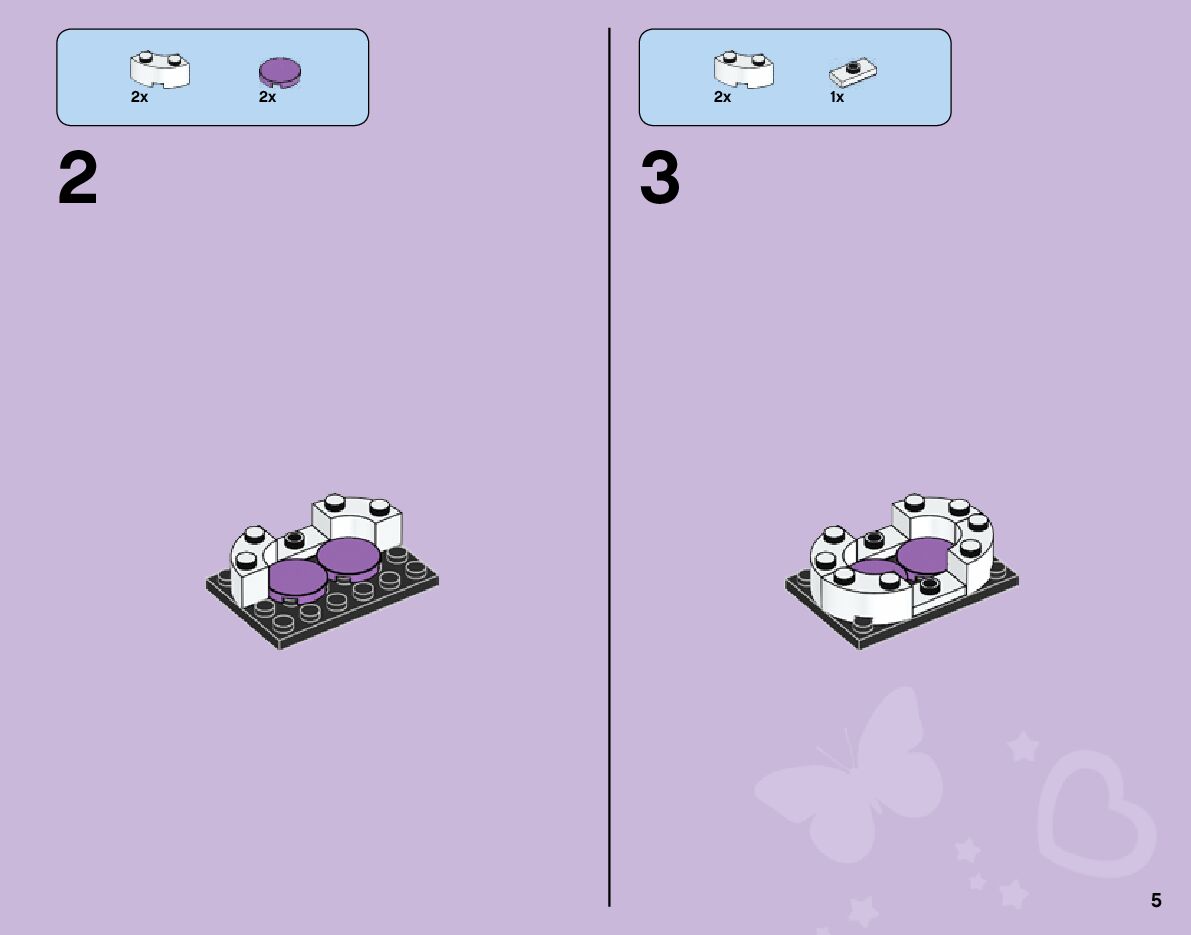 2x 2x

2

2x 1x

3

5