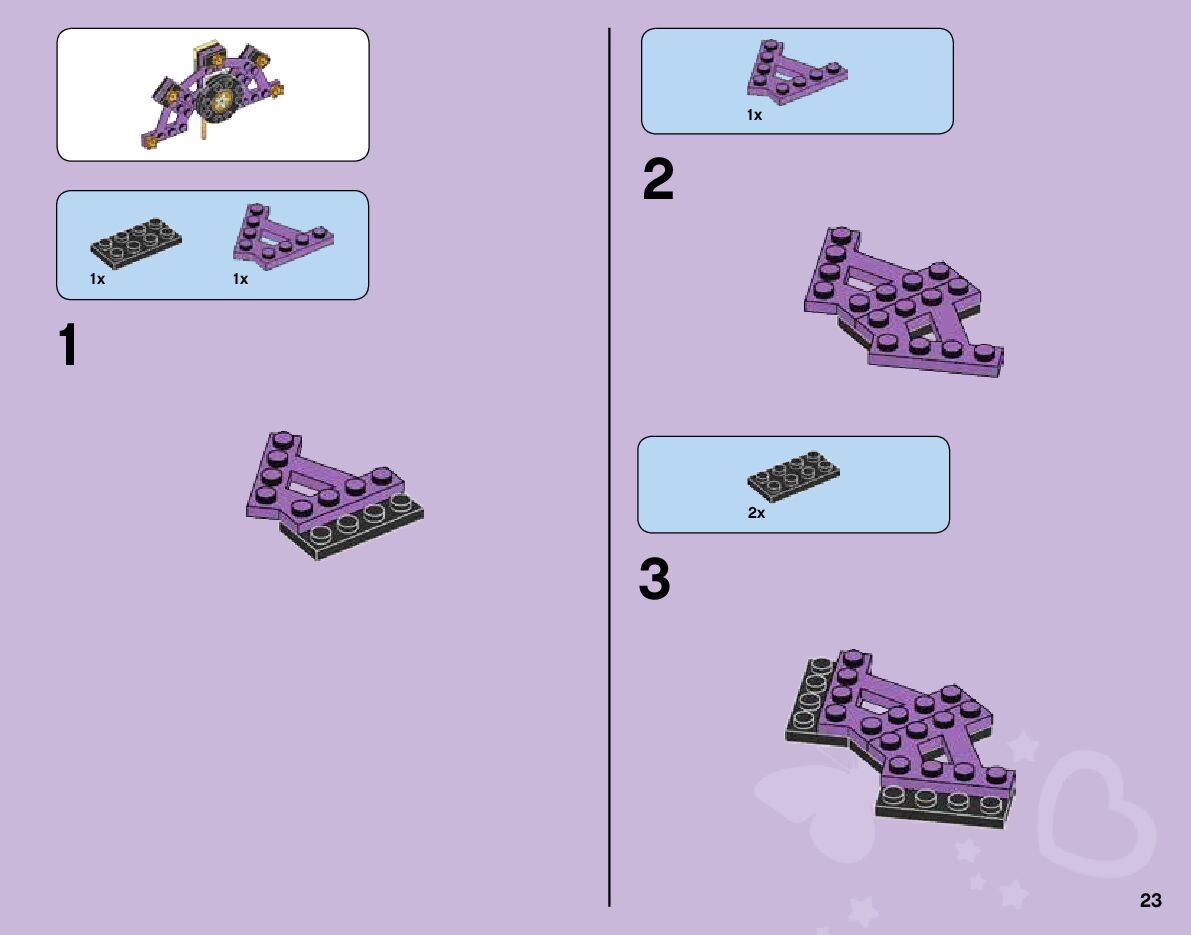 1x
1x

1

1x

2

2x

3

23