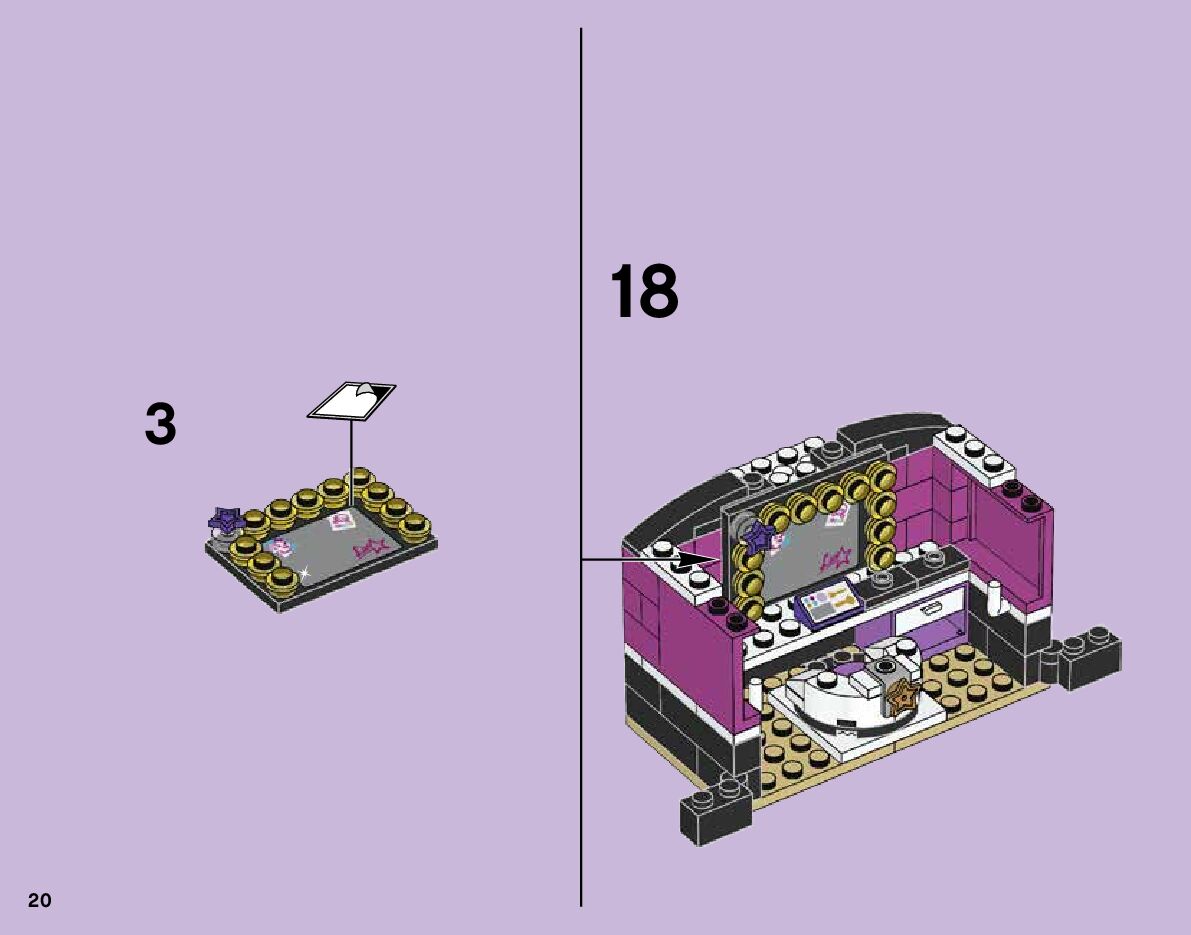 3

18

20