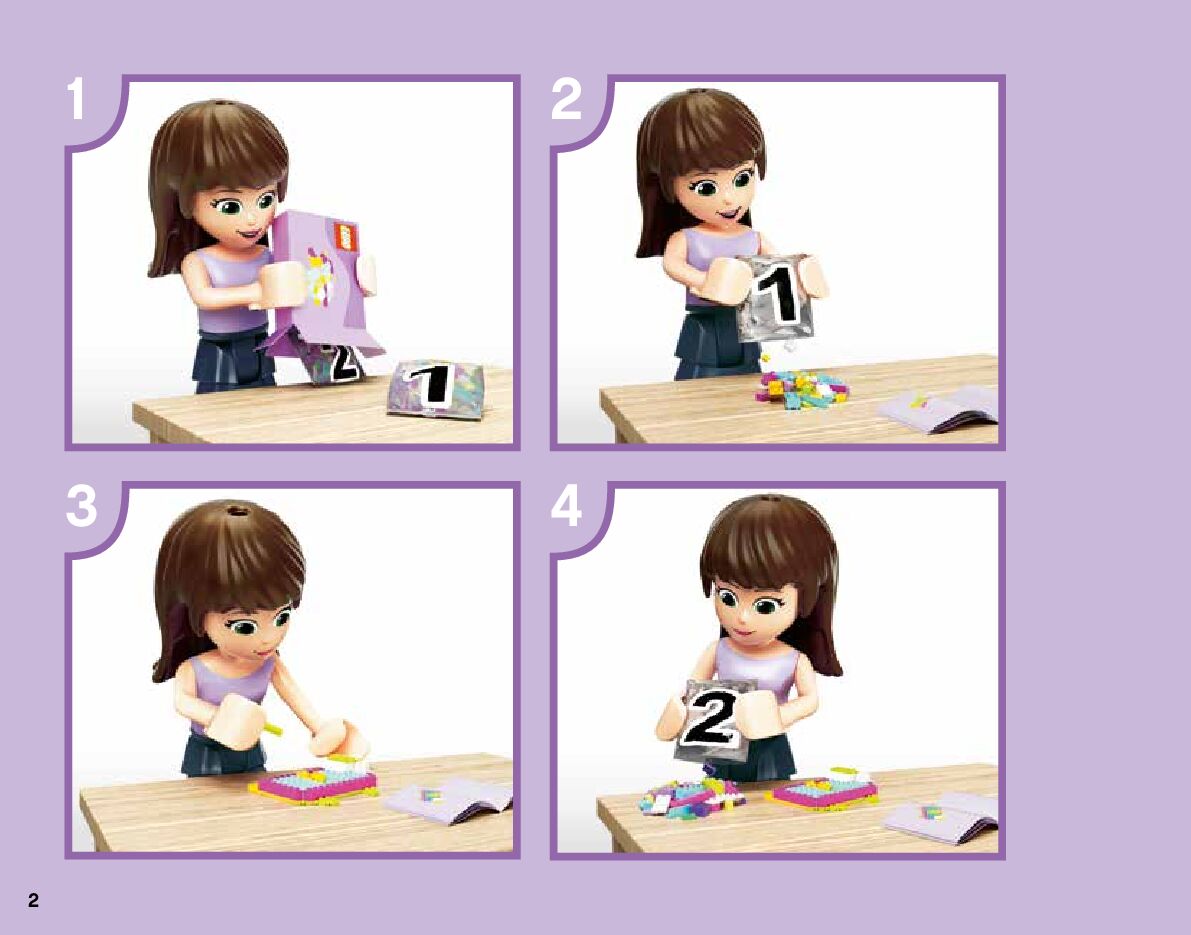 1

2

1

2

1

3

4

2

2