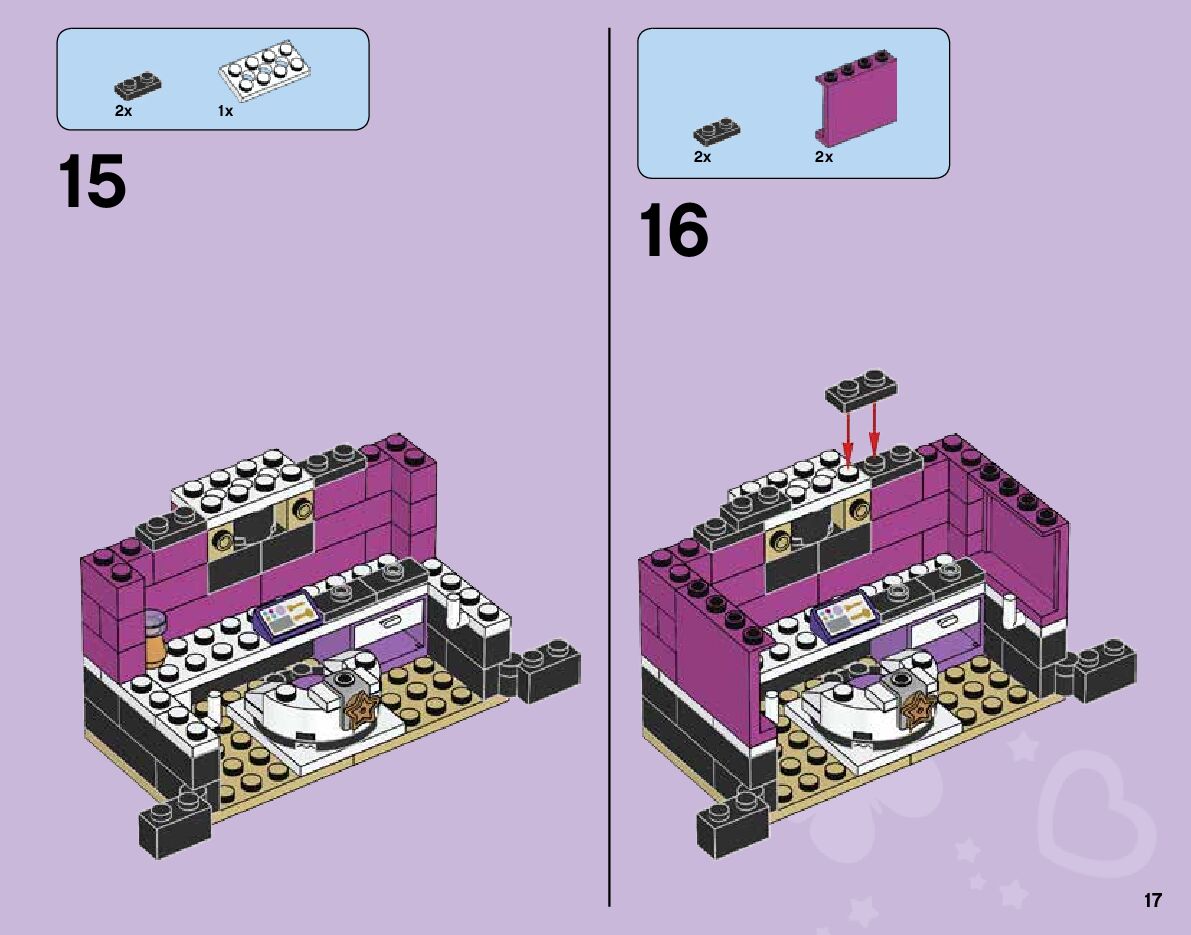 2x 1x

15

2x 2x

16

17