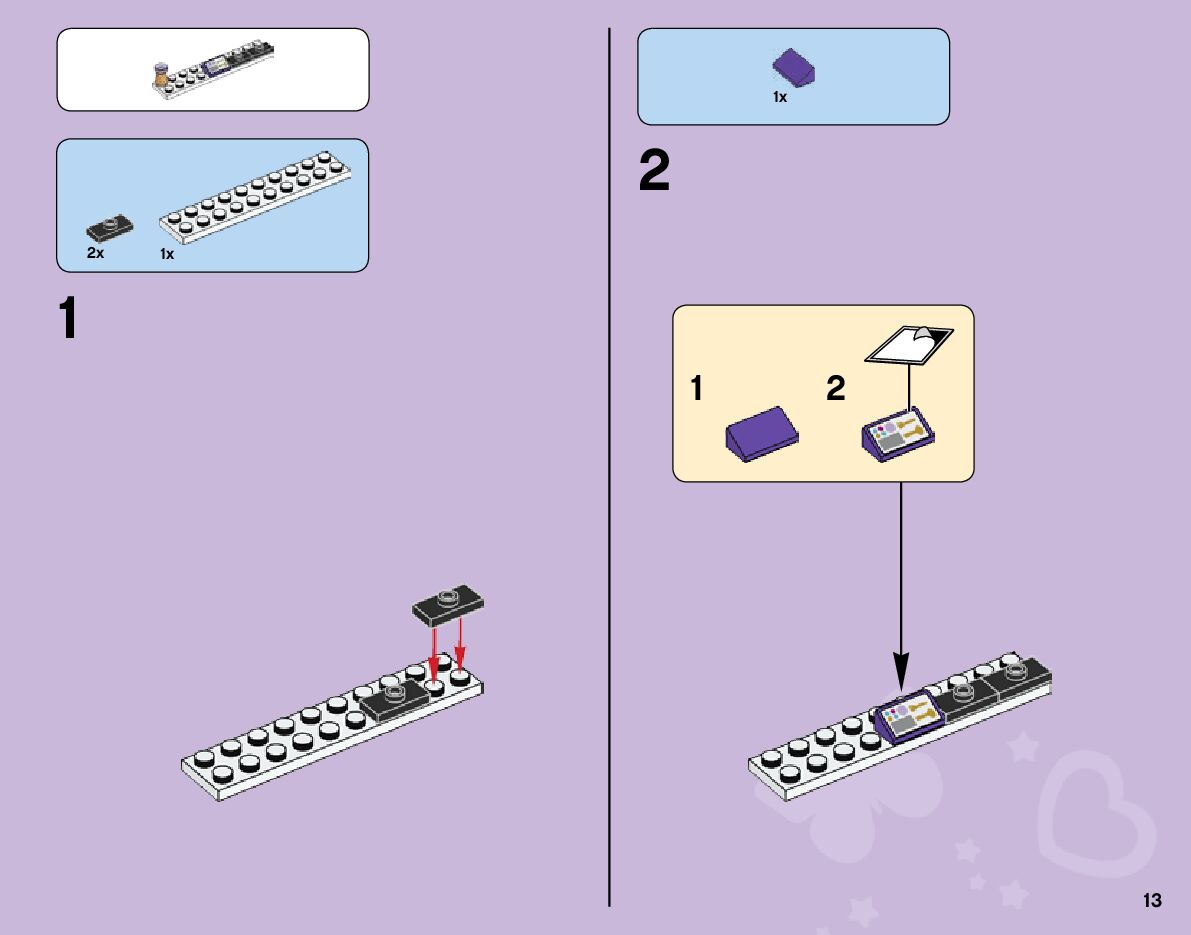 2x
1x

1

1x

2

1
2

13