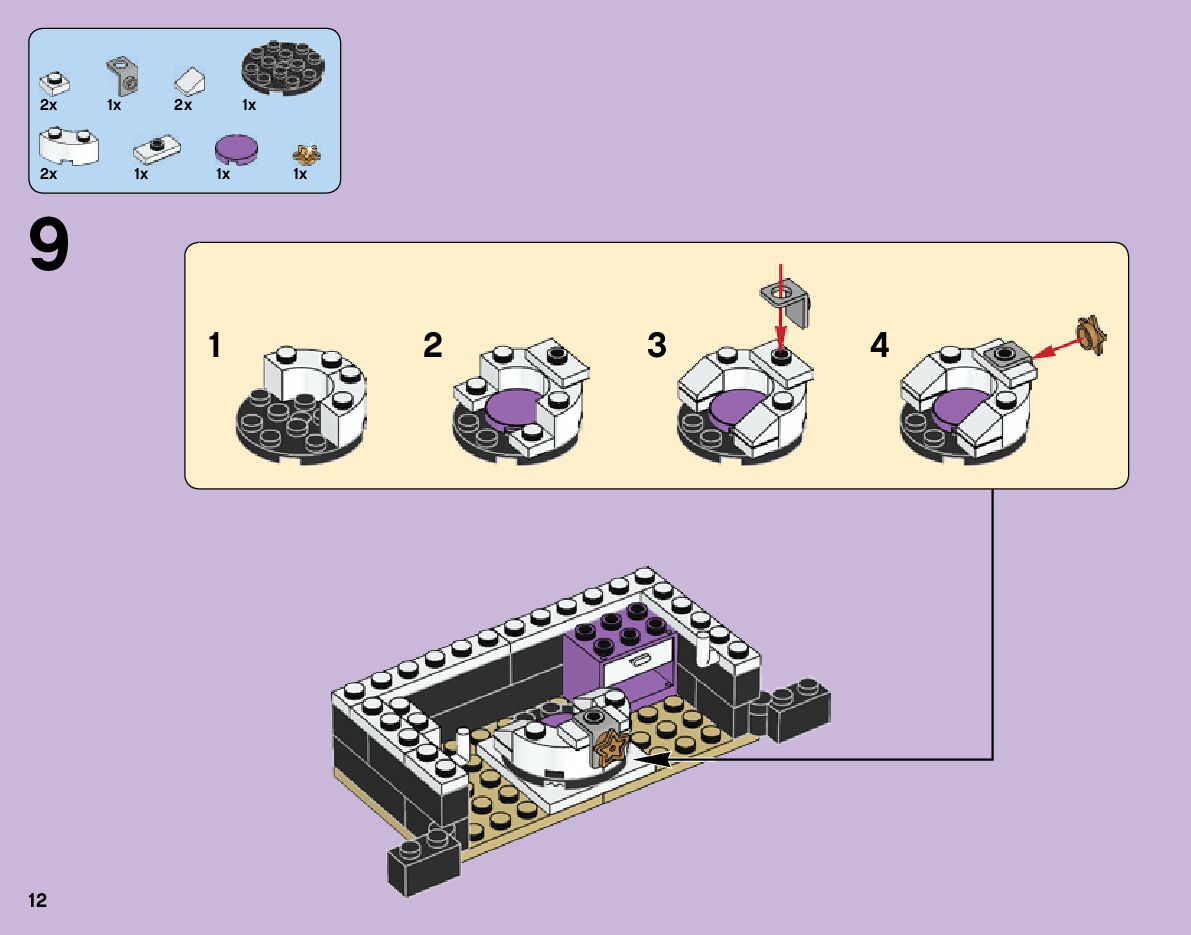 2x 1x 2x 1x
2x 1x 1x 1x

9

1 2 3 4

12