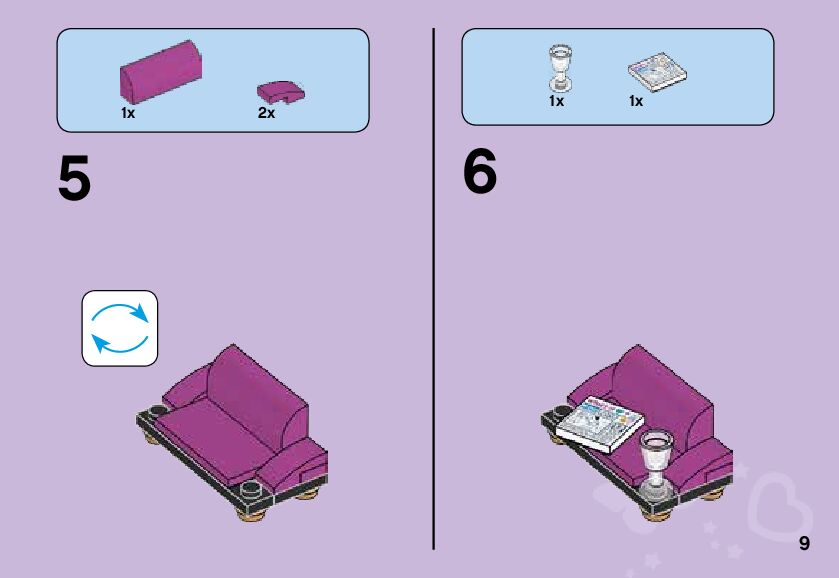 1x 2x

5

1x 1x

6

9