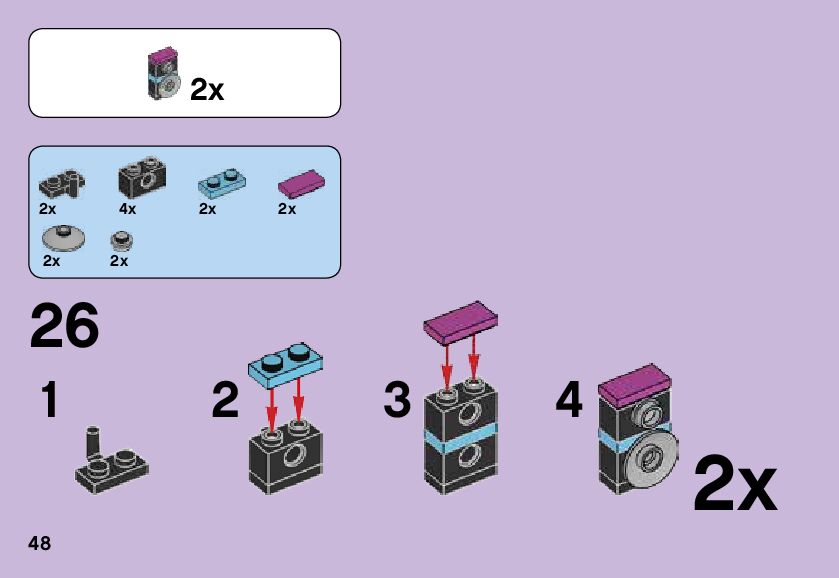 2x

2x
4x
2x
2x
2x
2x

26

1

2

3

4

2x

48