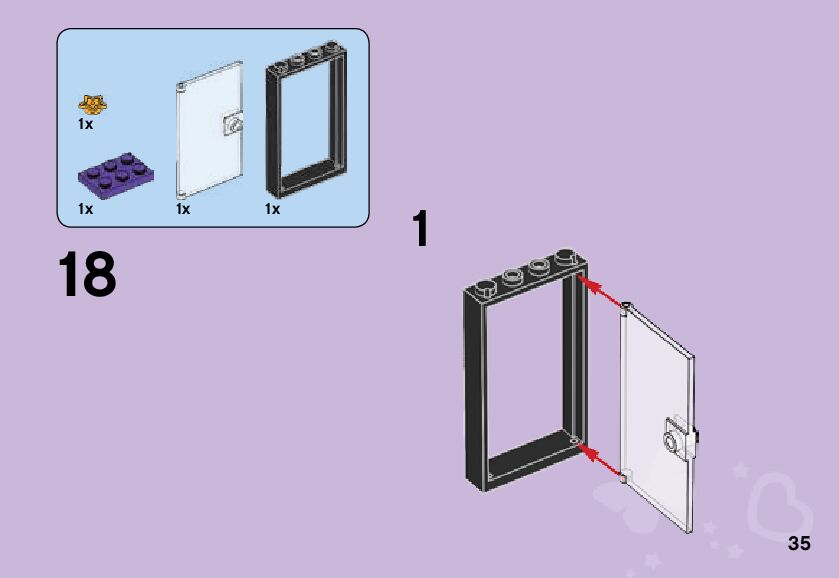 1x

1x

1x

1x

18

1

35