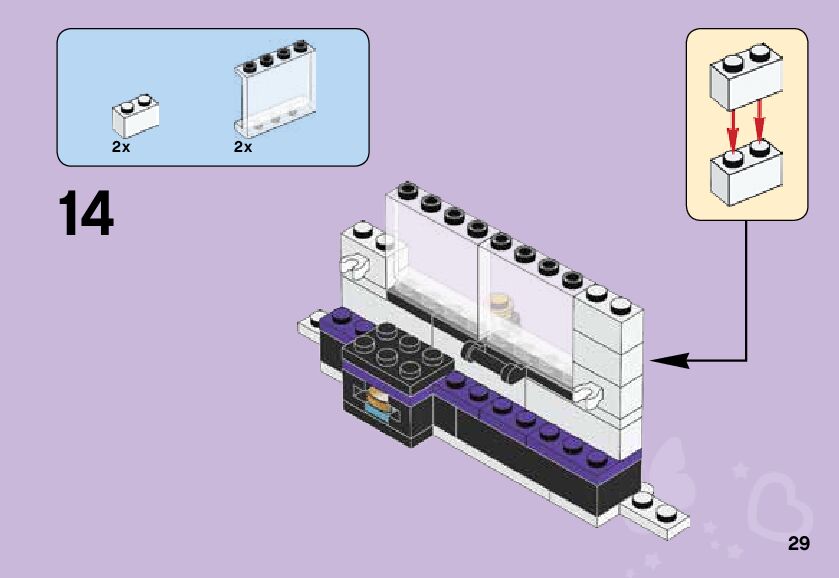 2x
2x

14

29