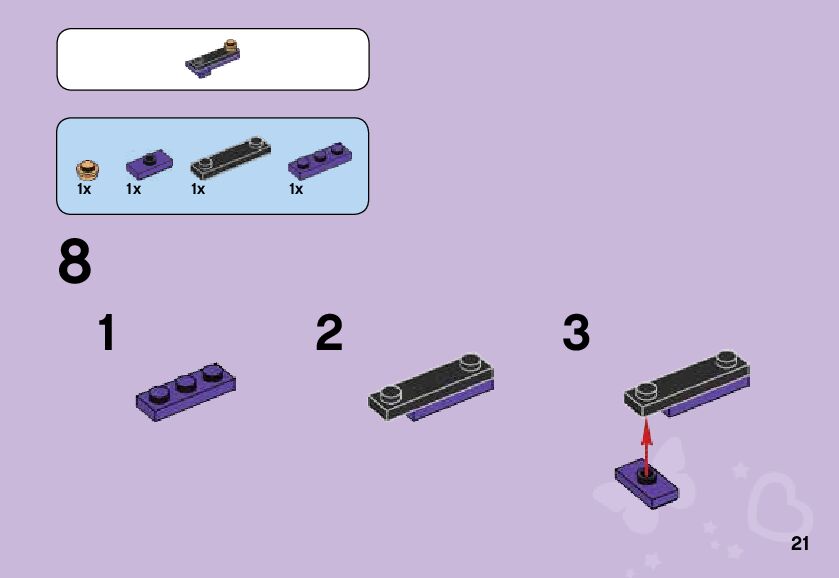 1x 1x 1x 1x

8

1

2

3

21