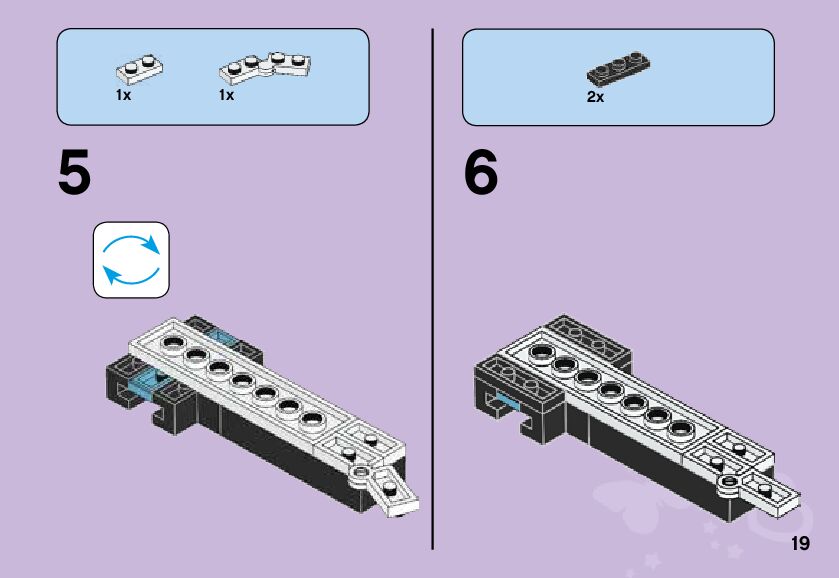 1x
1x

5

2x

6

19