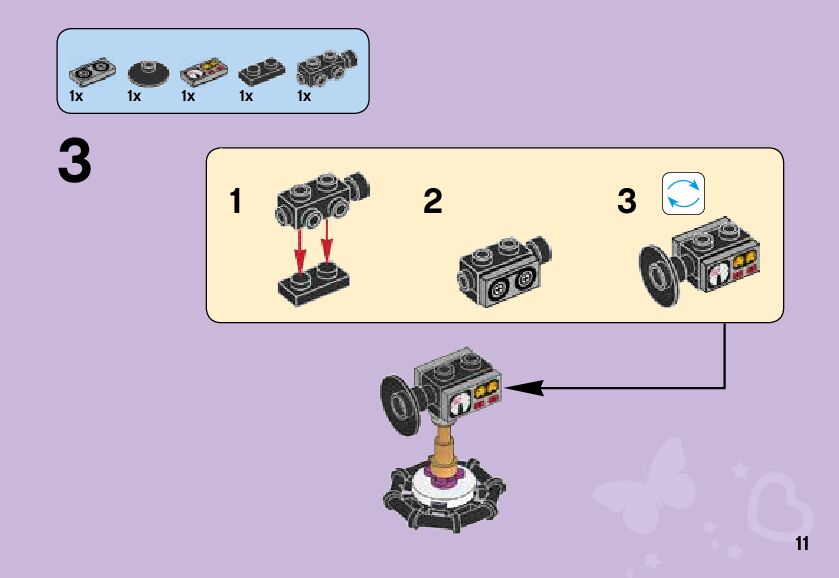 1x 1x 1x 1x 1x

3

1

2

3

11