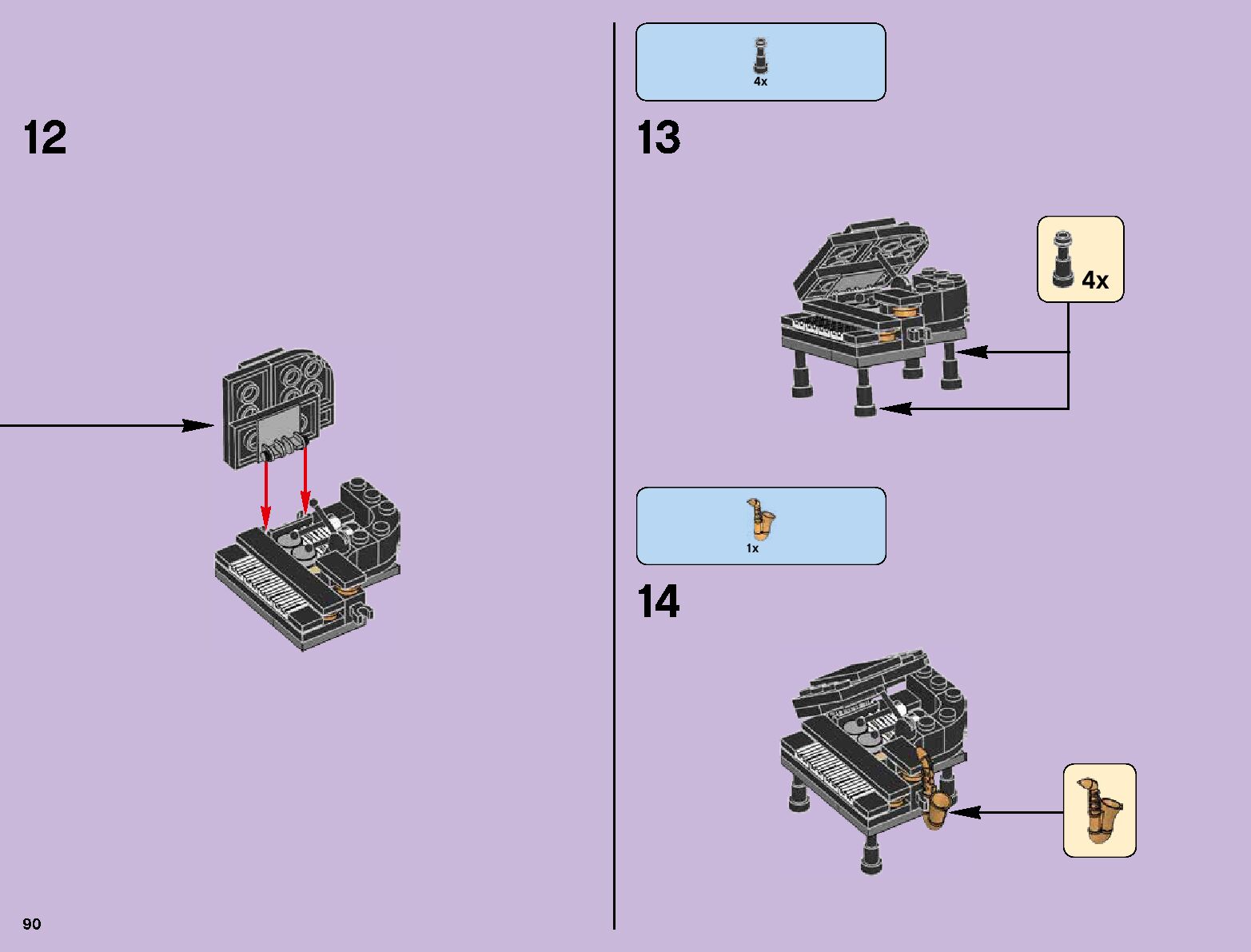 12

4x

13

4x

1x

14

90