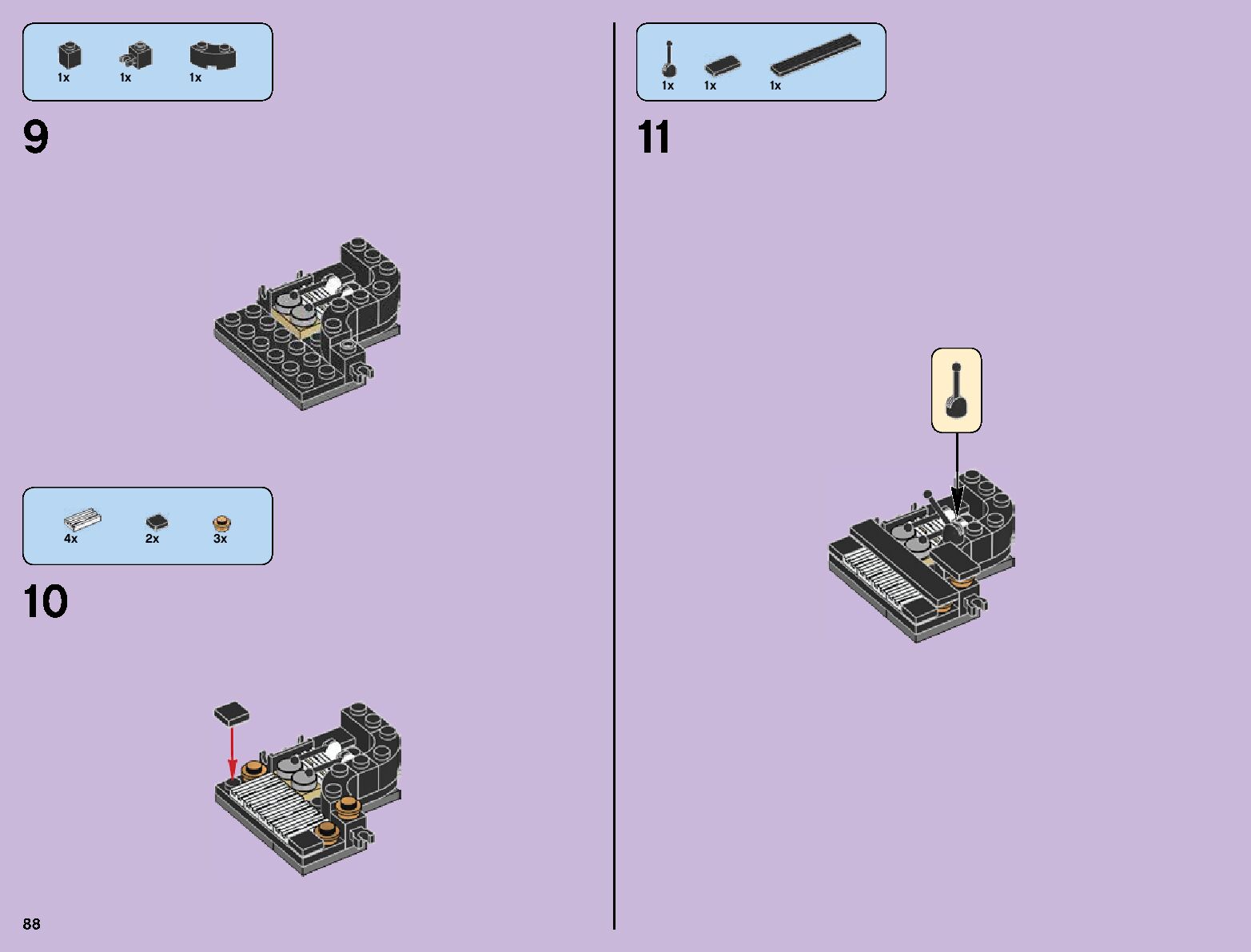 1x 1x 1x

9

4x 2x 3x

10

88

1x 1x 1x

11