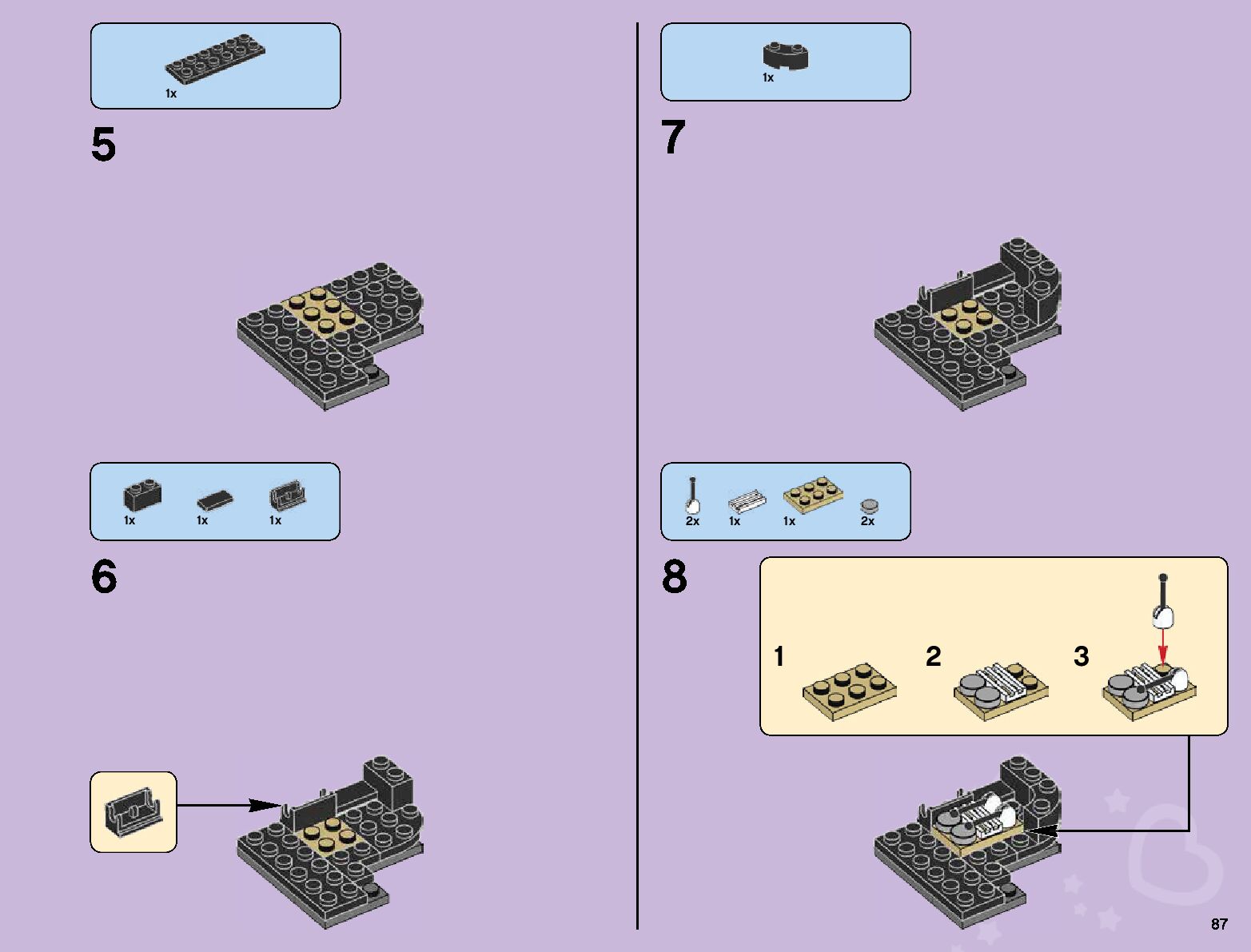 1x

5

1x 1x 1x

6

1x

7

2x 1x 1x 2x

8

1

2

3

87