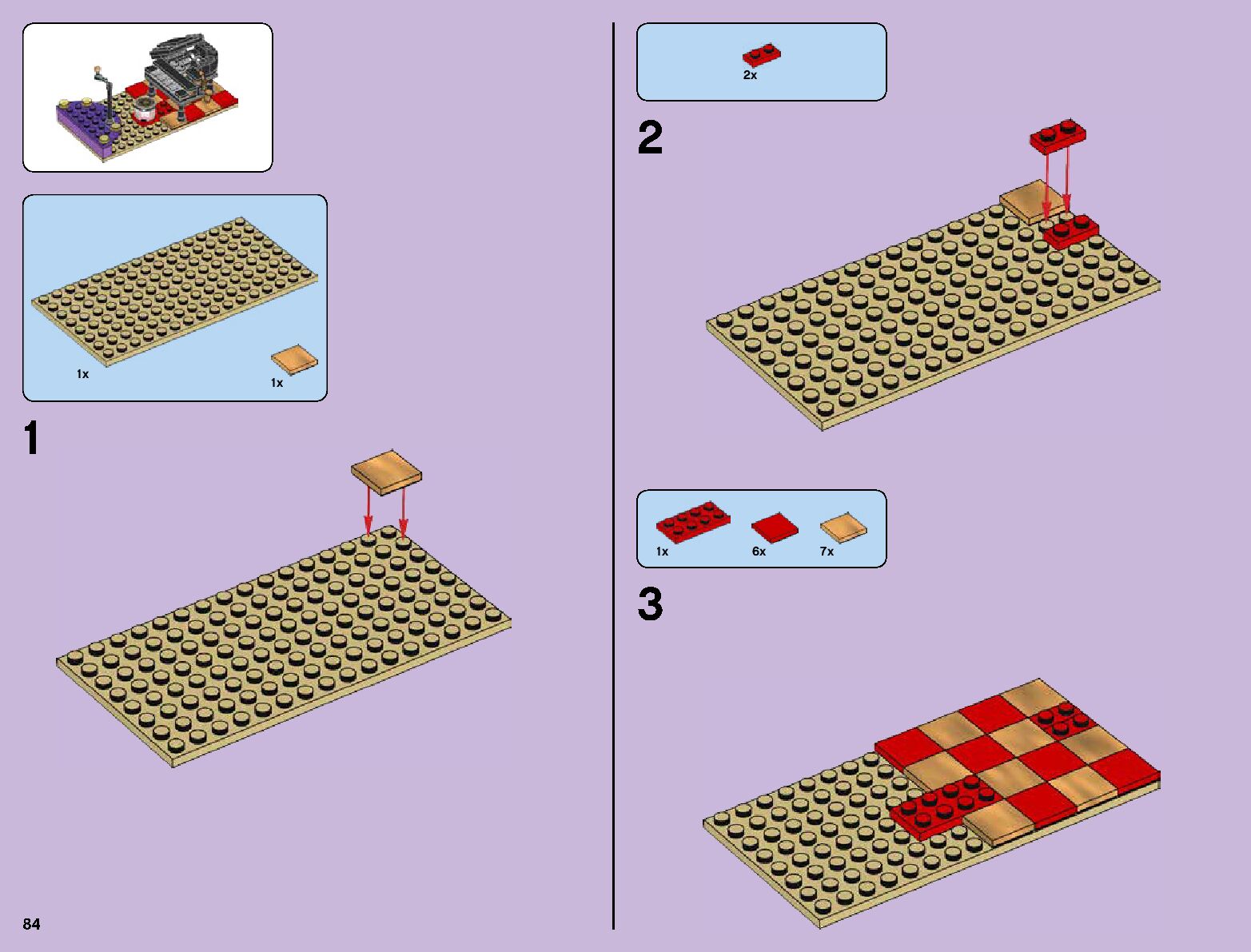 1x

1x

1

84

2x

2

1x

6x

7x

3