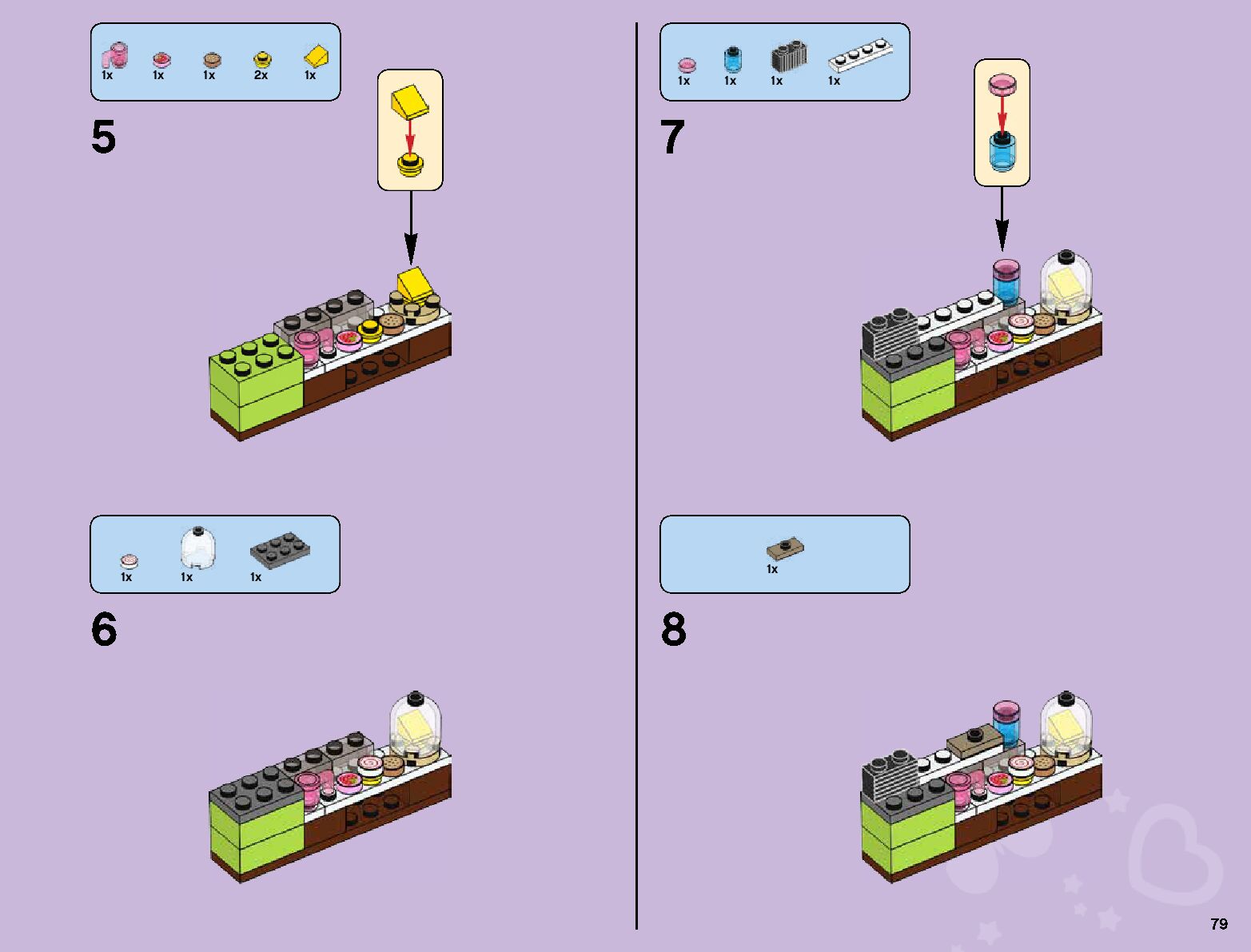 1x 1x 1x 2x 1x

5

1x 1x 1x

6

1x 1x 1x 1x

7

1x

8

79