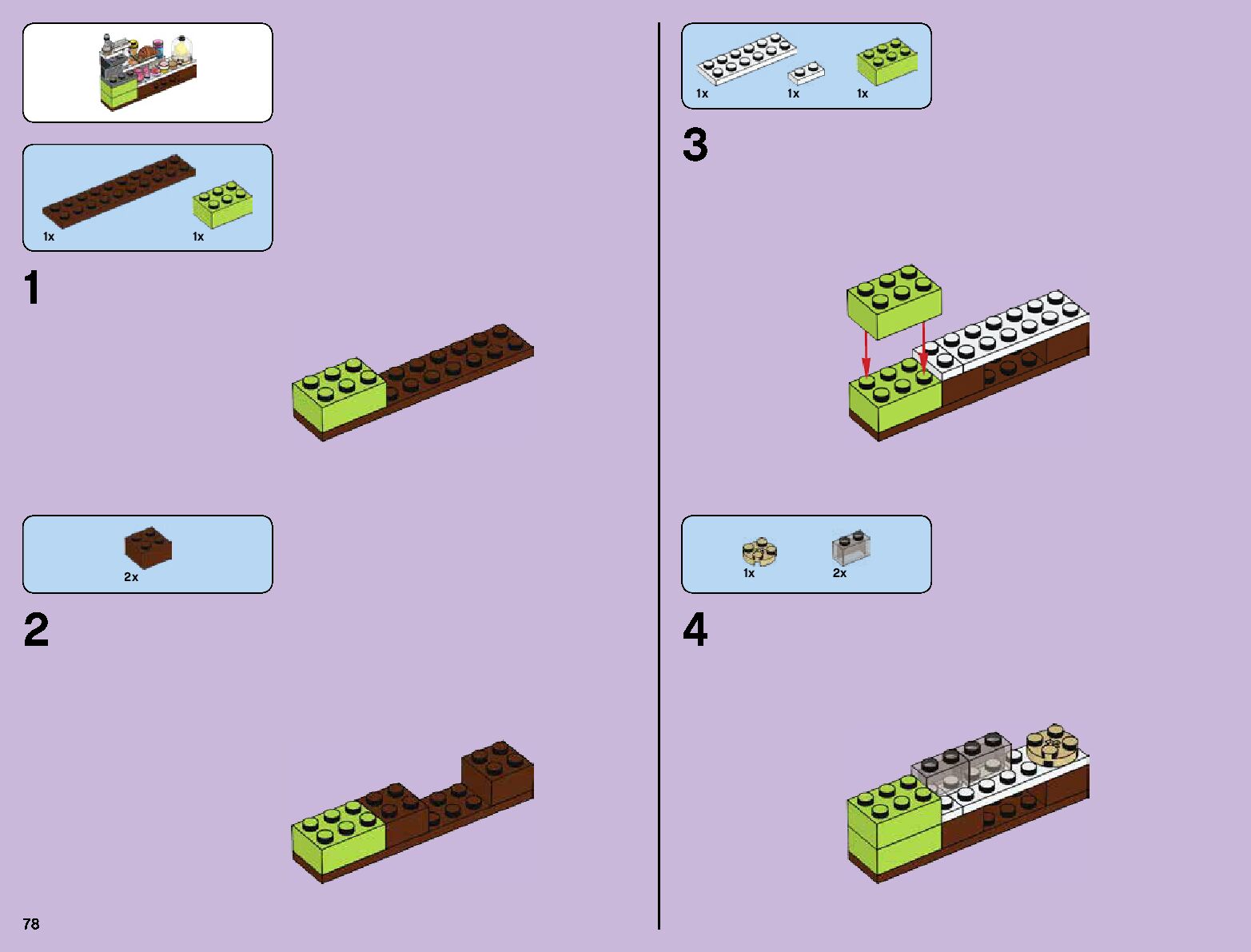 1x
1x

1

2x

2

78

1x
1x
1x

3

1x
2x

4