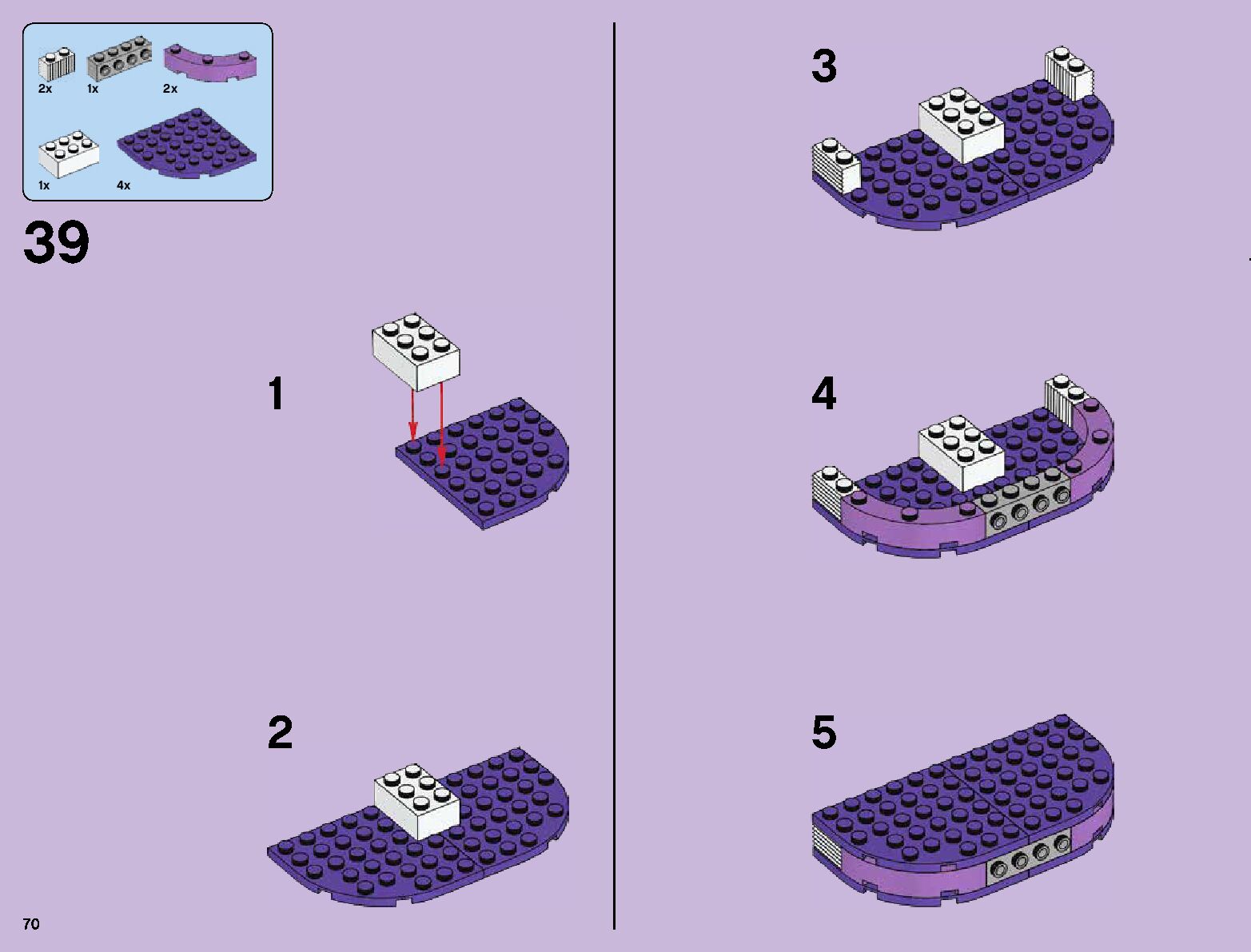 2x 1x 2x

1x 4x

39

1

2

3

4

5

70