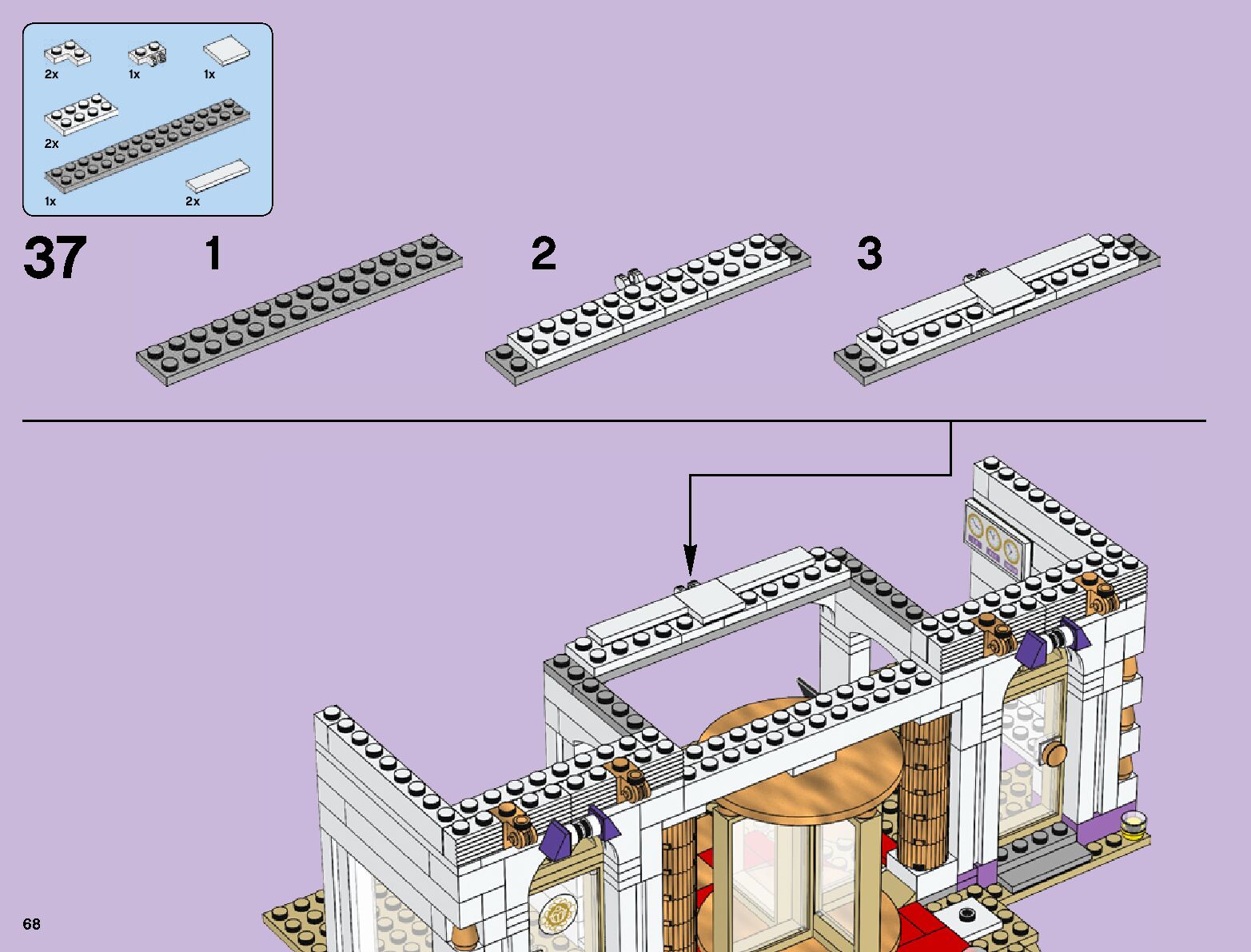 2x 1x 1x

2x

1x 2x

37

1

2

3

68