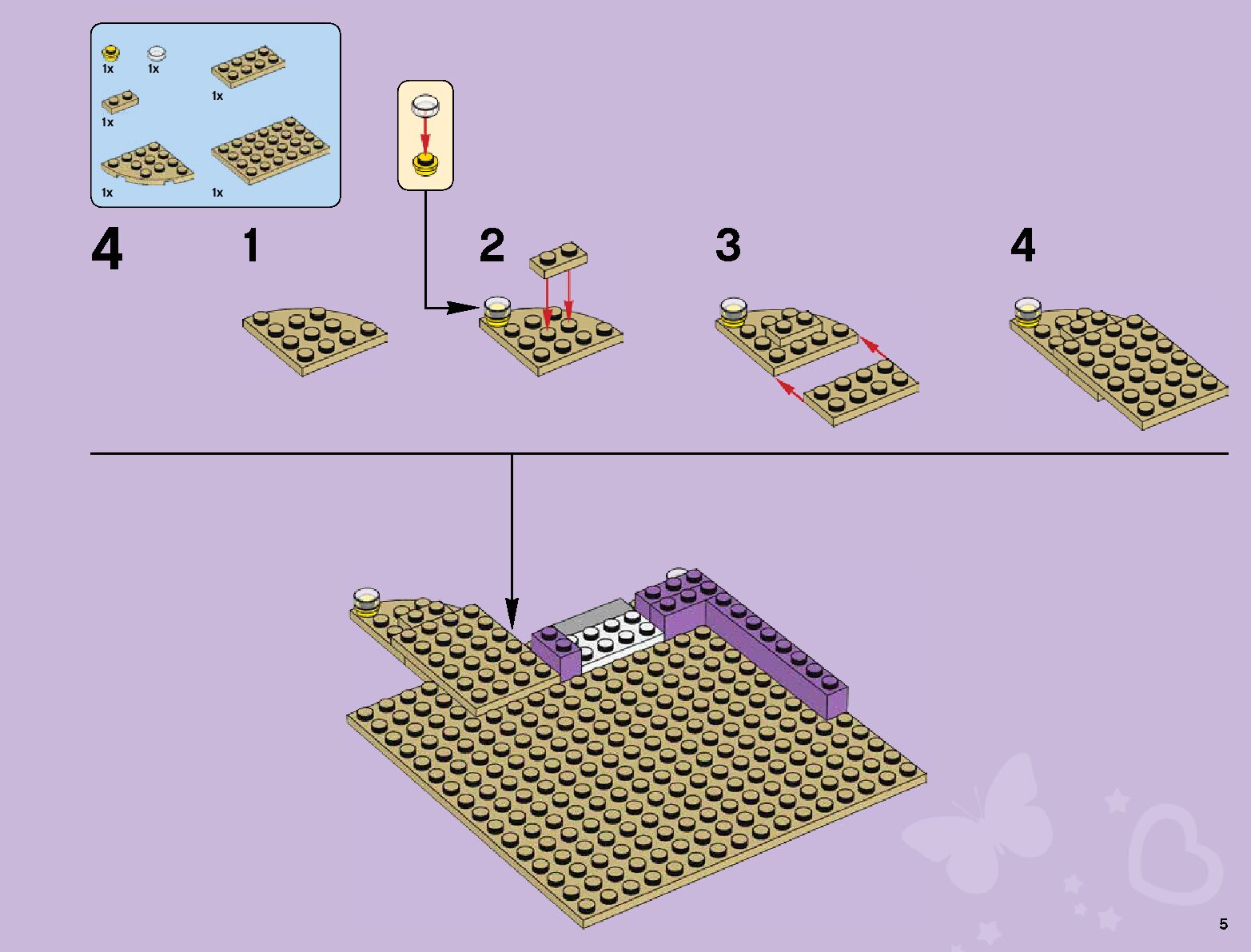 1x 1x 1x
1x
1x 1x

4

1

2

3

4

5