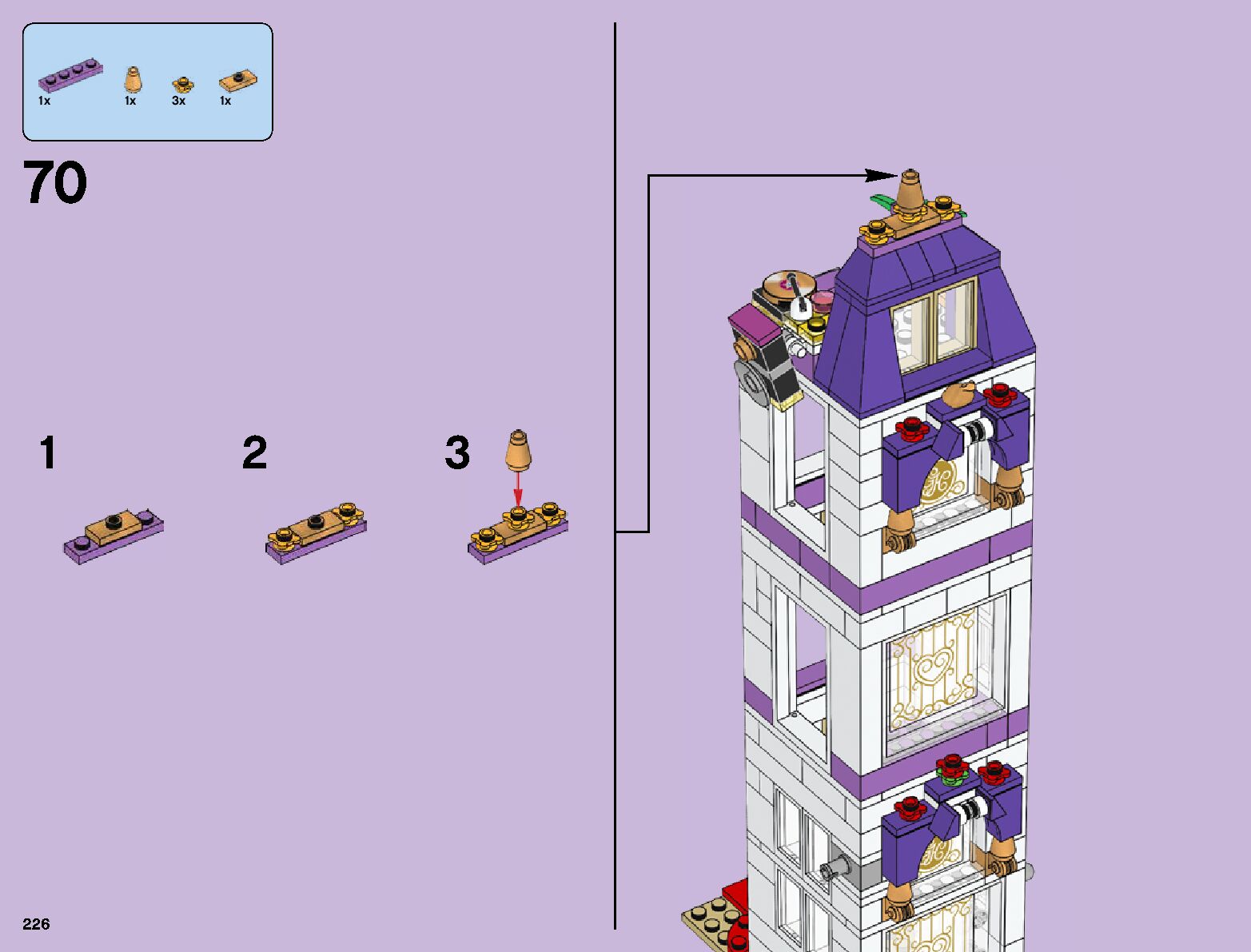 1x 1x 3x 1x

70

1

2

3

226