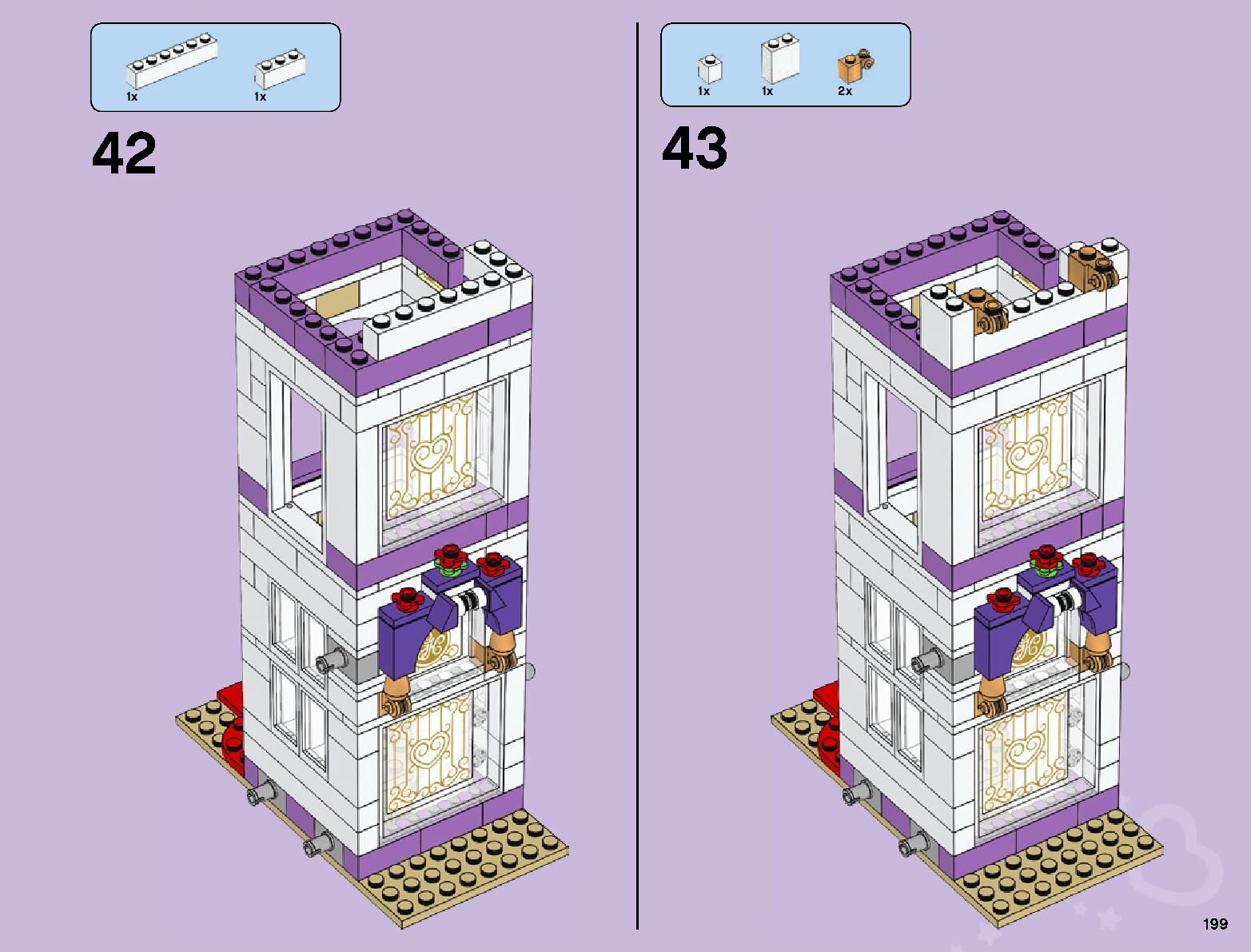 1x
1x

42

1x
1x
2x

43

199