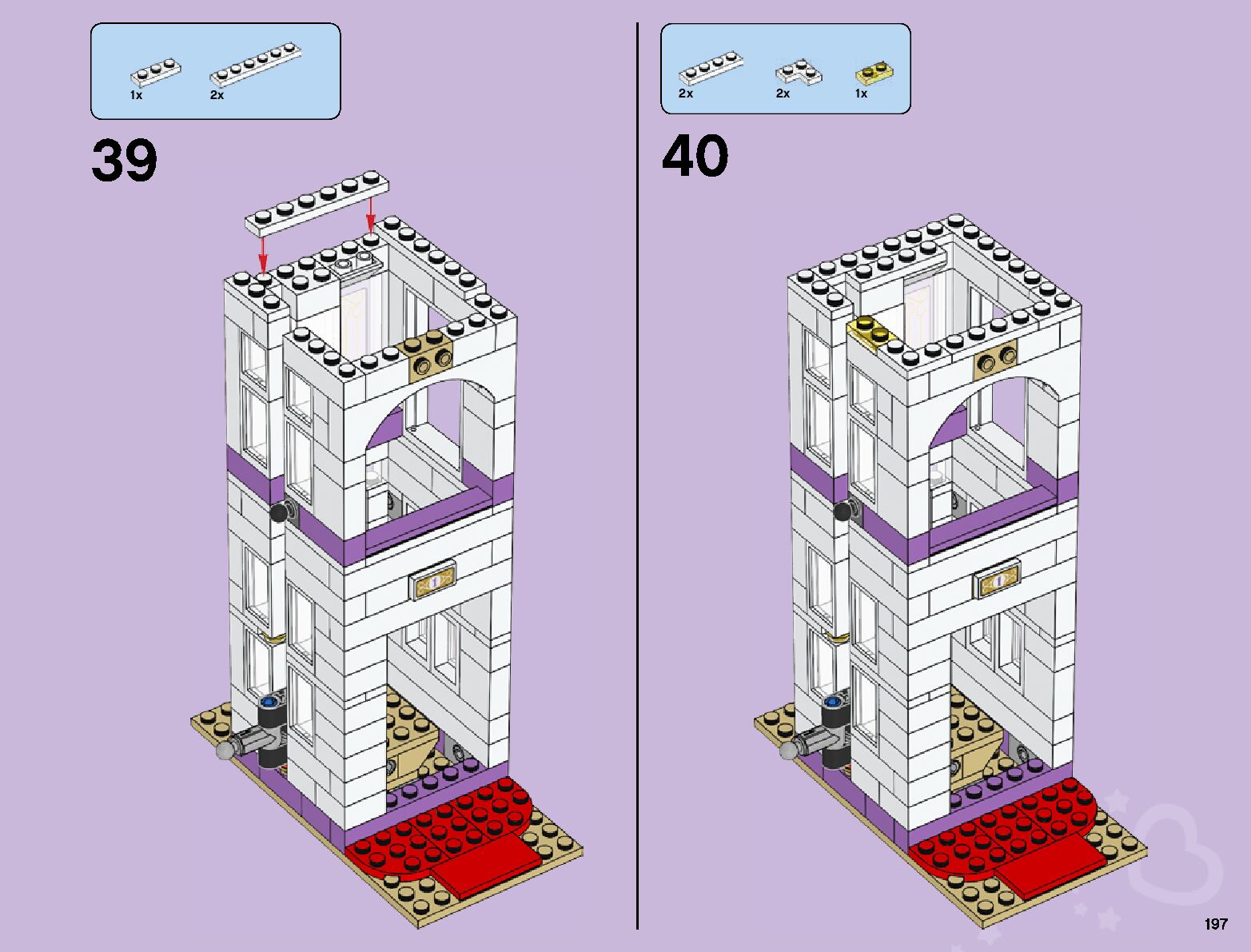 1x 2x

39

2x 2x 1x

40

197