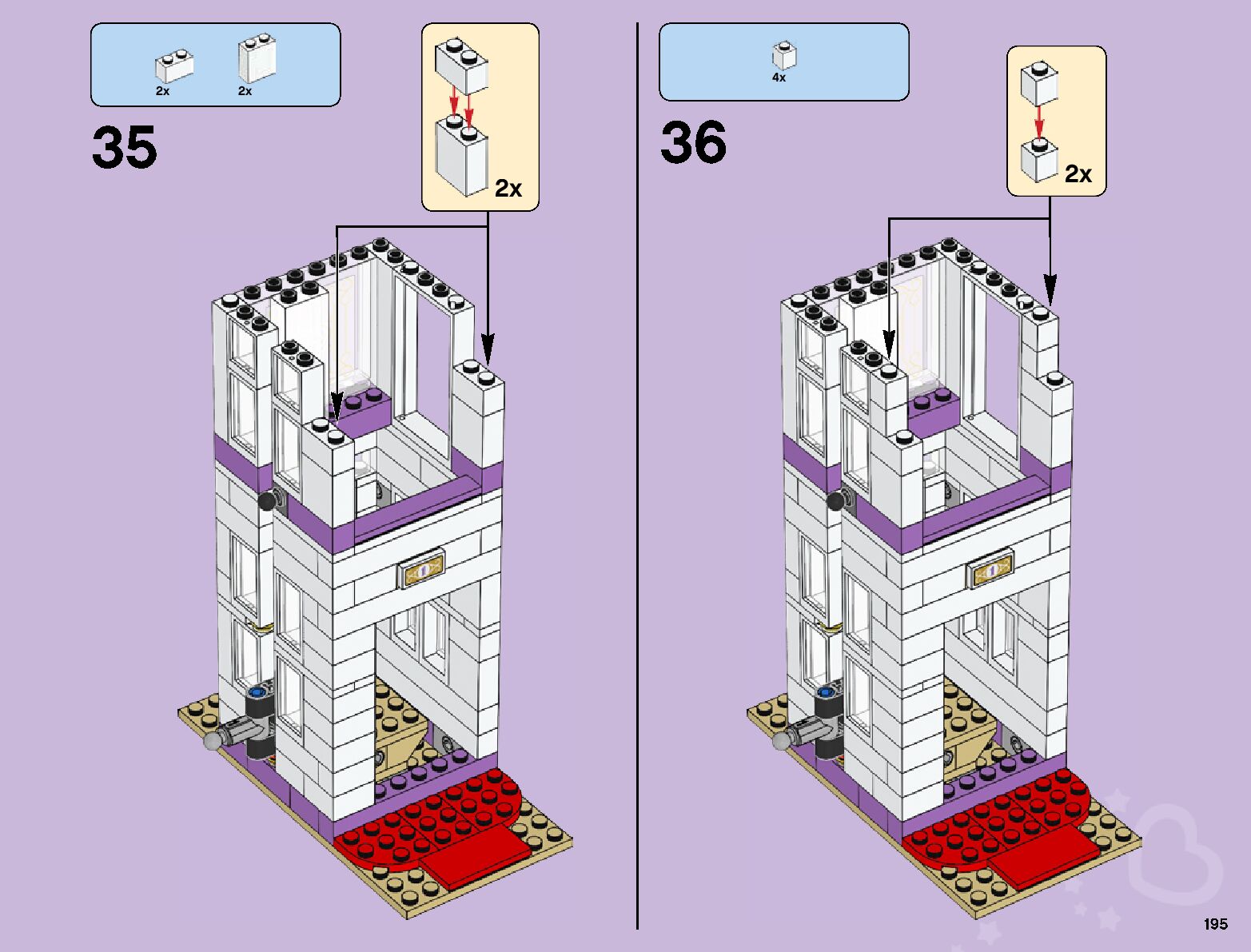 2x 2x

35

2x

4x

36

2x

195