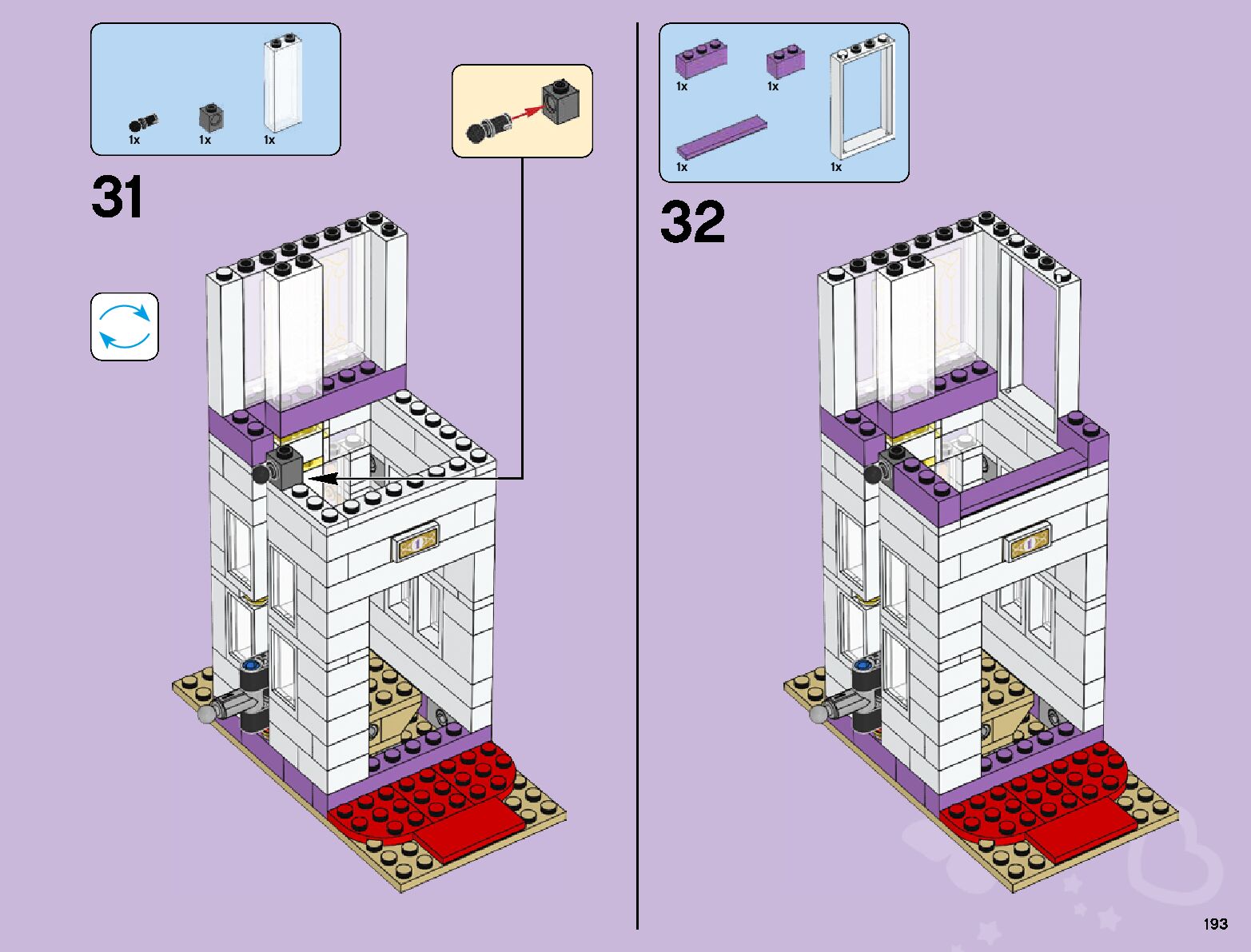 1x 1x 1x

31

1x 1x

1x 1x

32

193