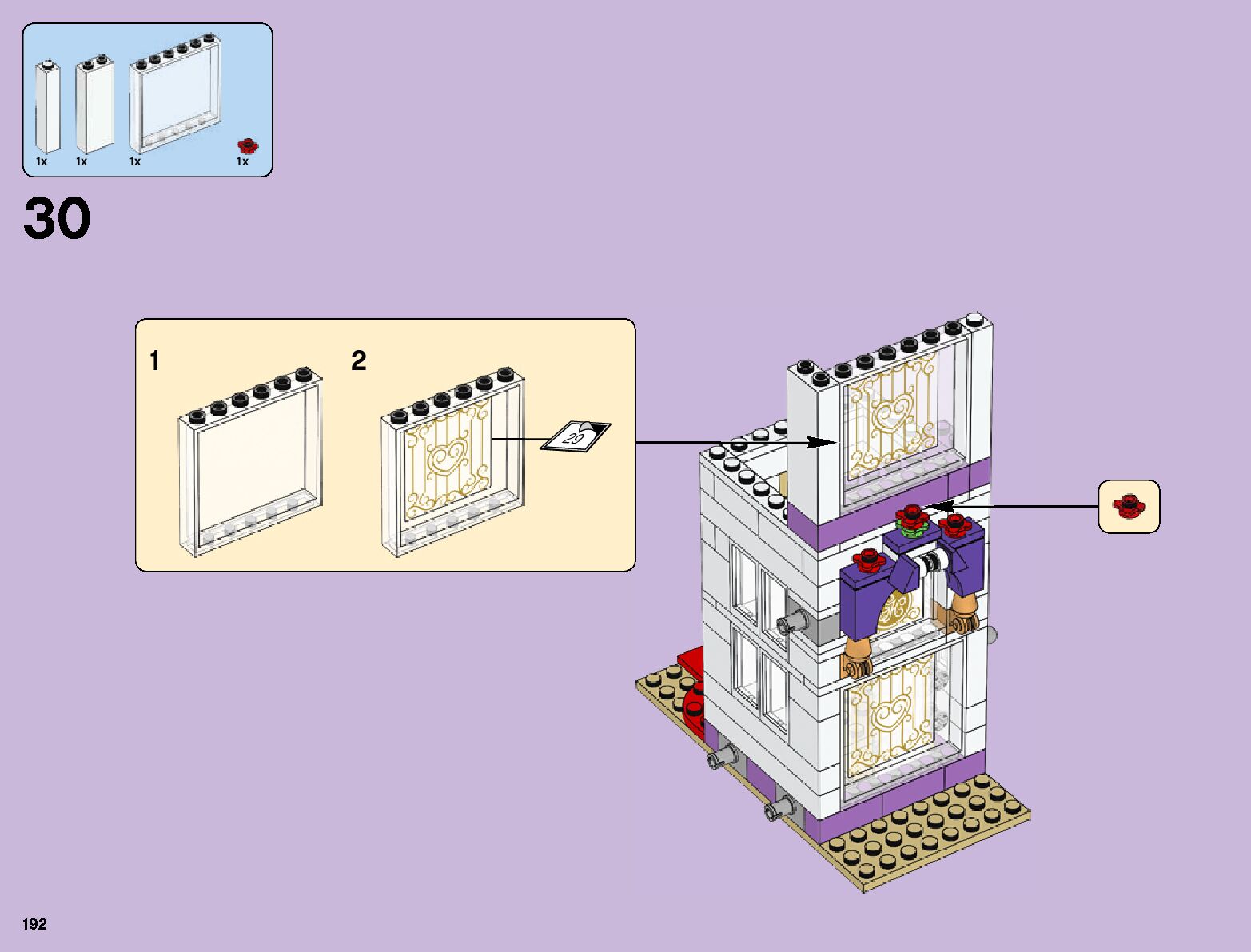 1x 1x 1x 1x

30

1

2

29

192