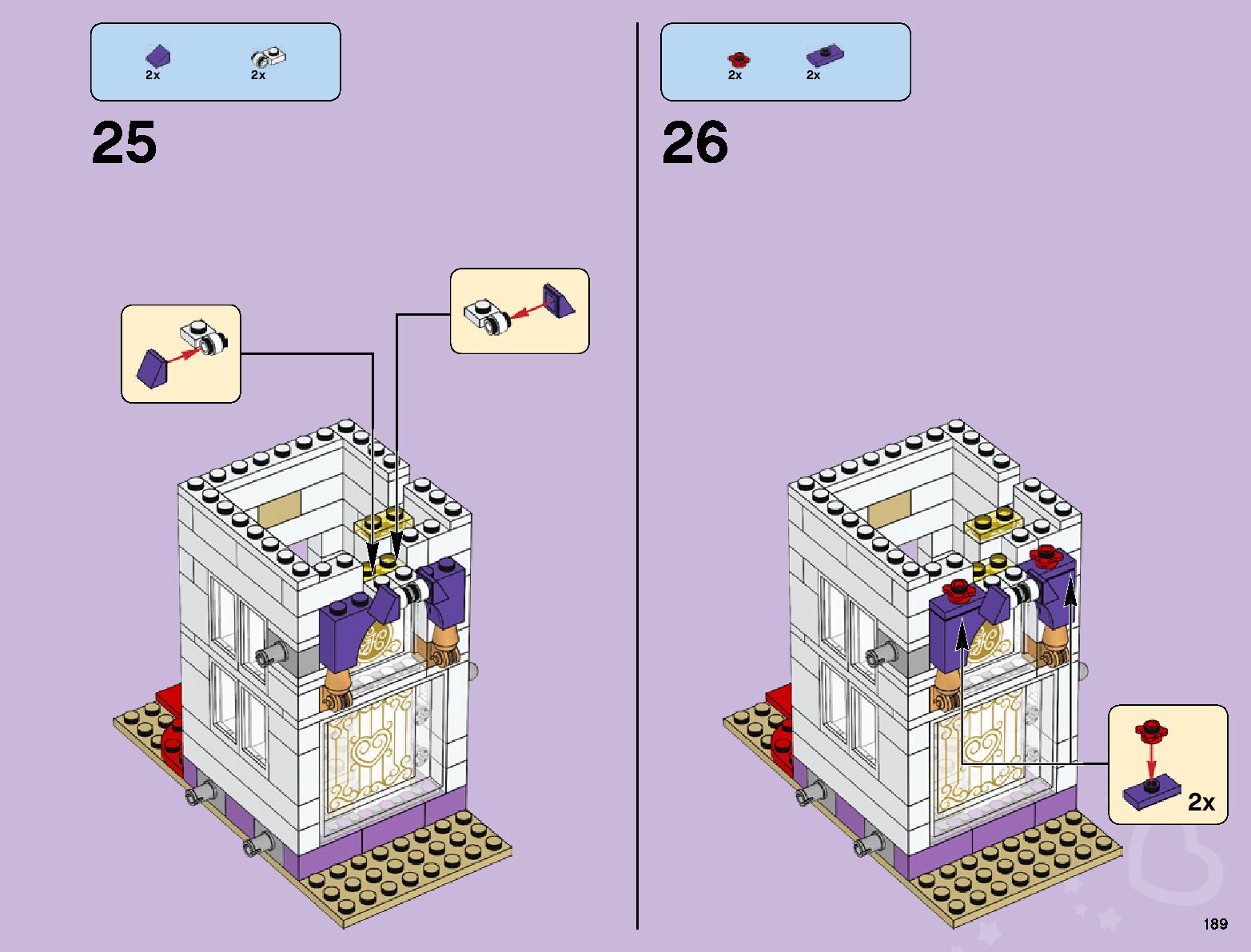 2x 2x

25

2x 2x

26

2x

189