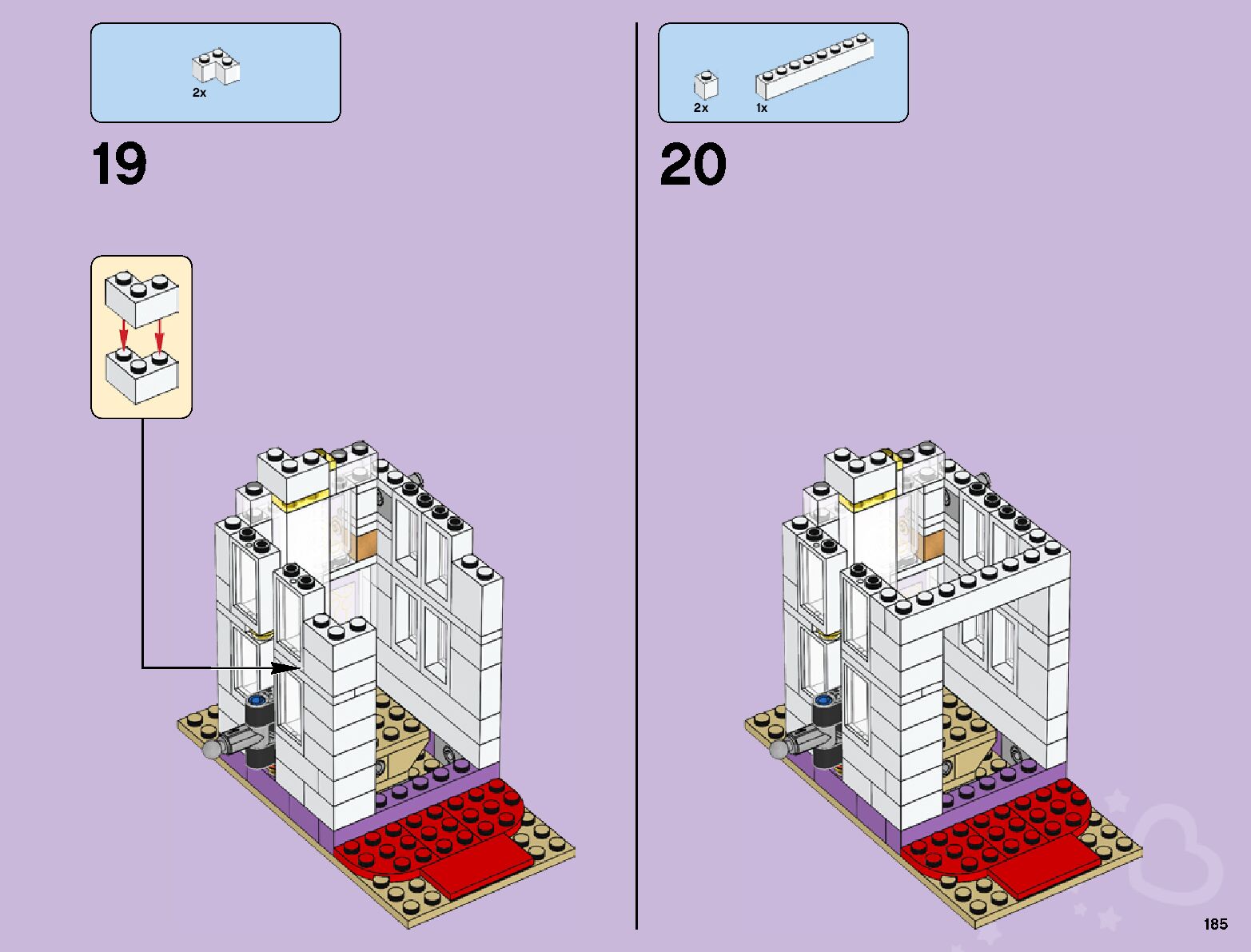 2x

19

2x 1x

20

185