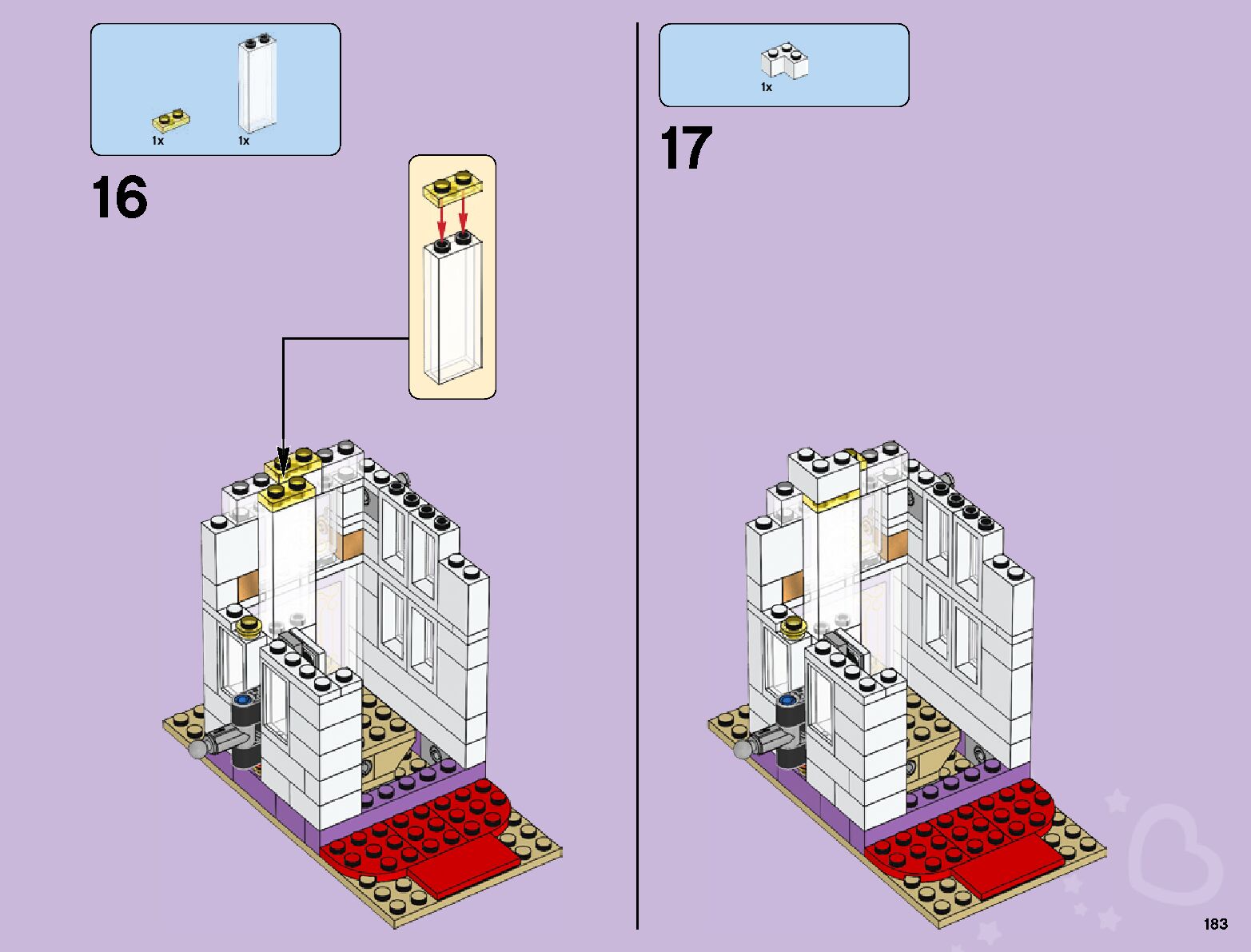 1x
1x

16

1x

17

183