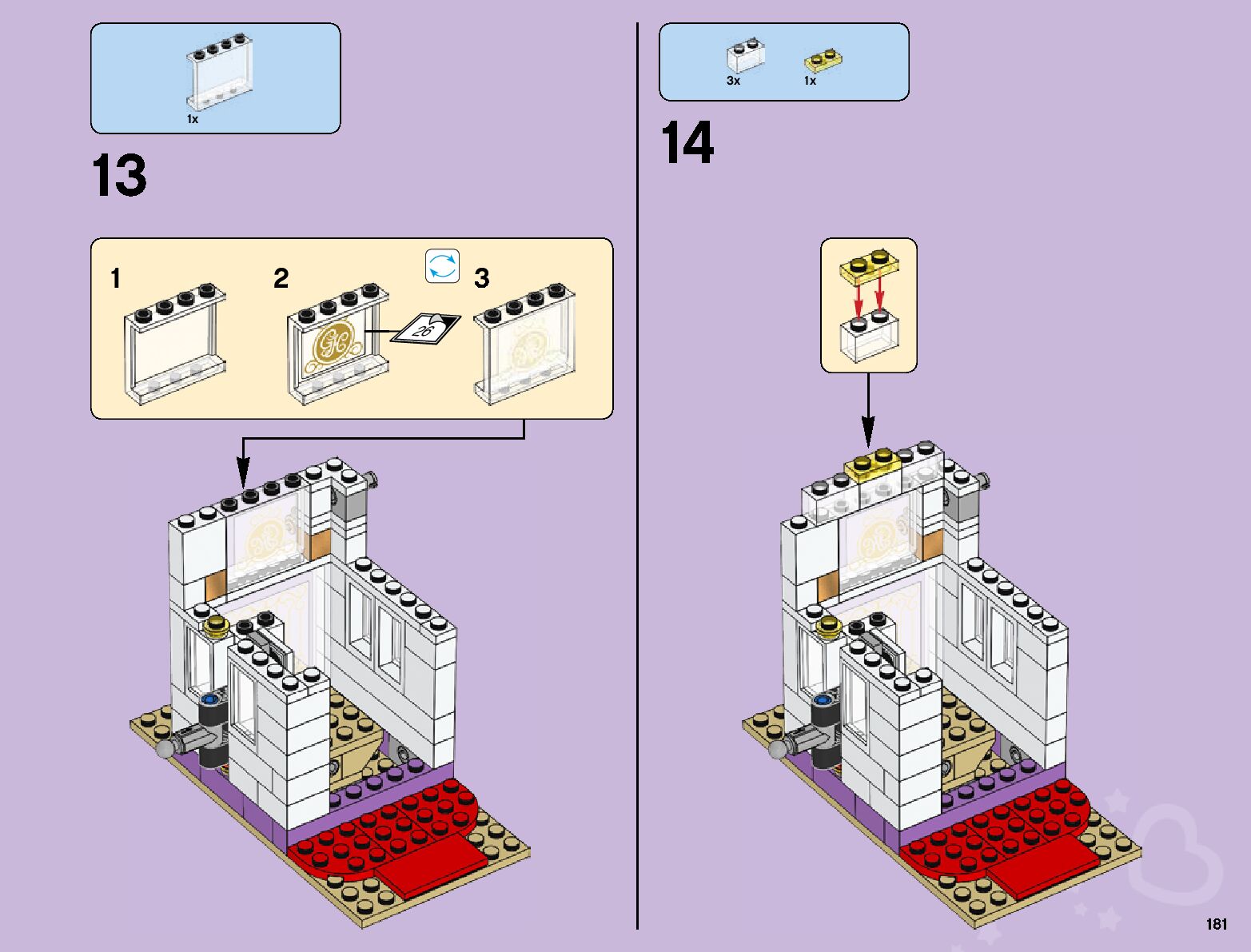 1x

13

1

2

26

3

3x

1x

14

181