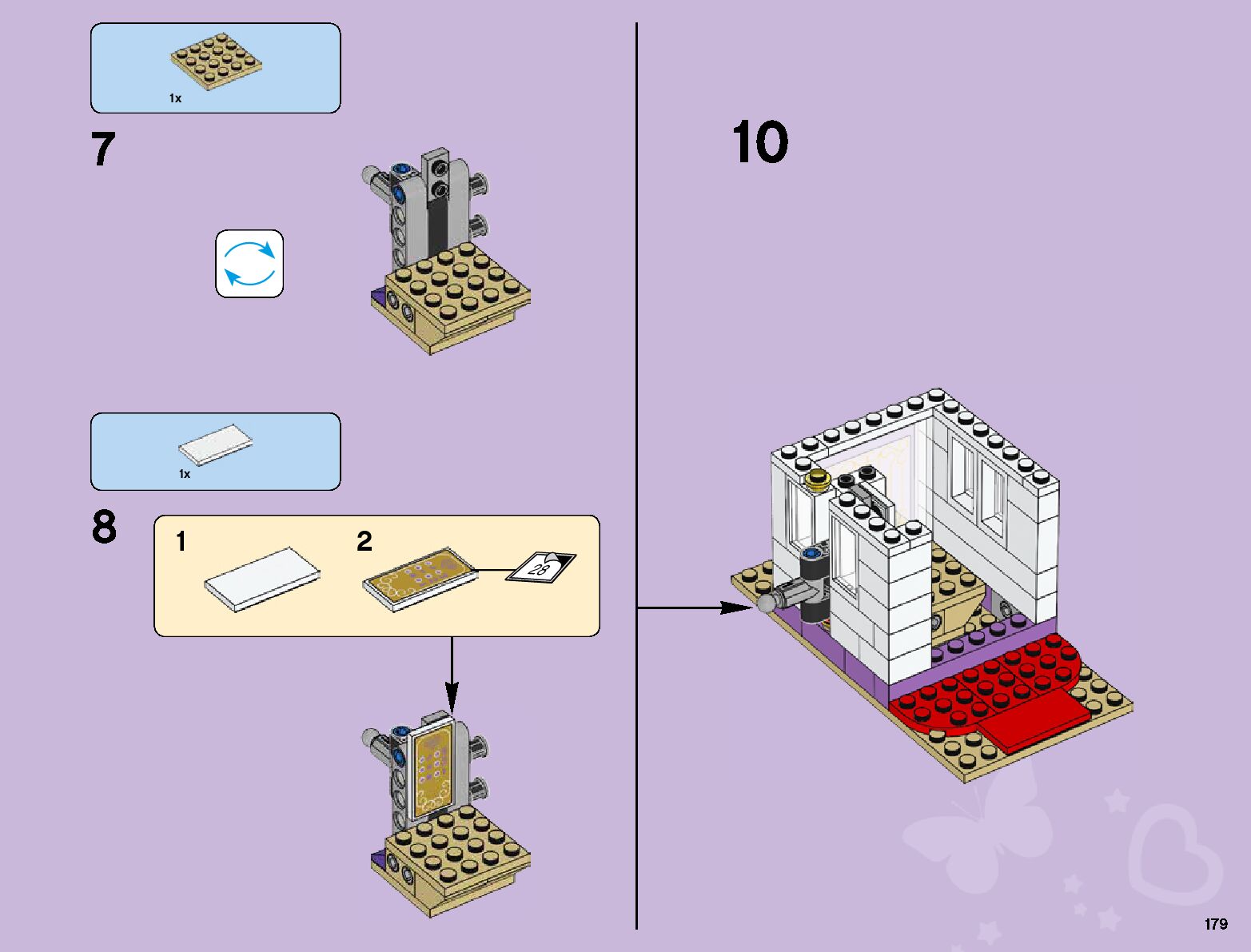 1x

7

1x

8

1

2

28

10

179