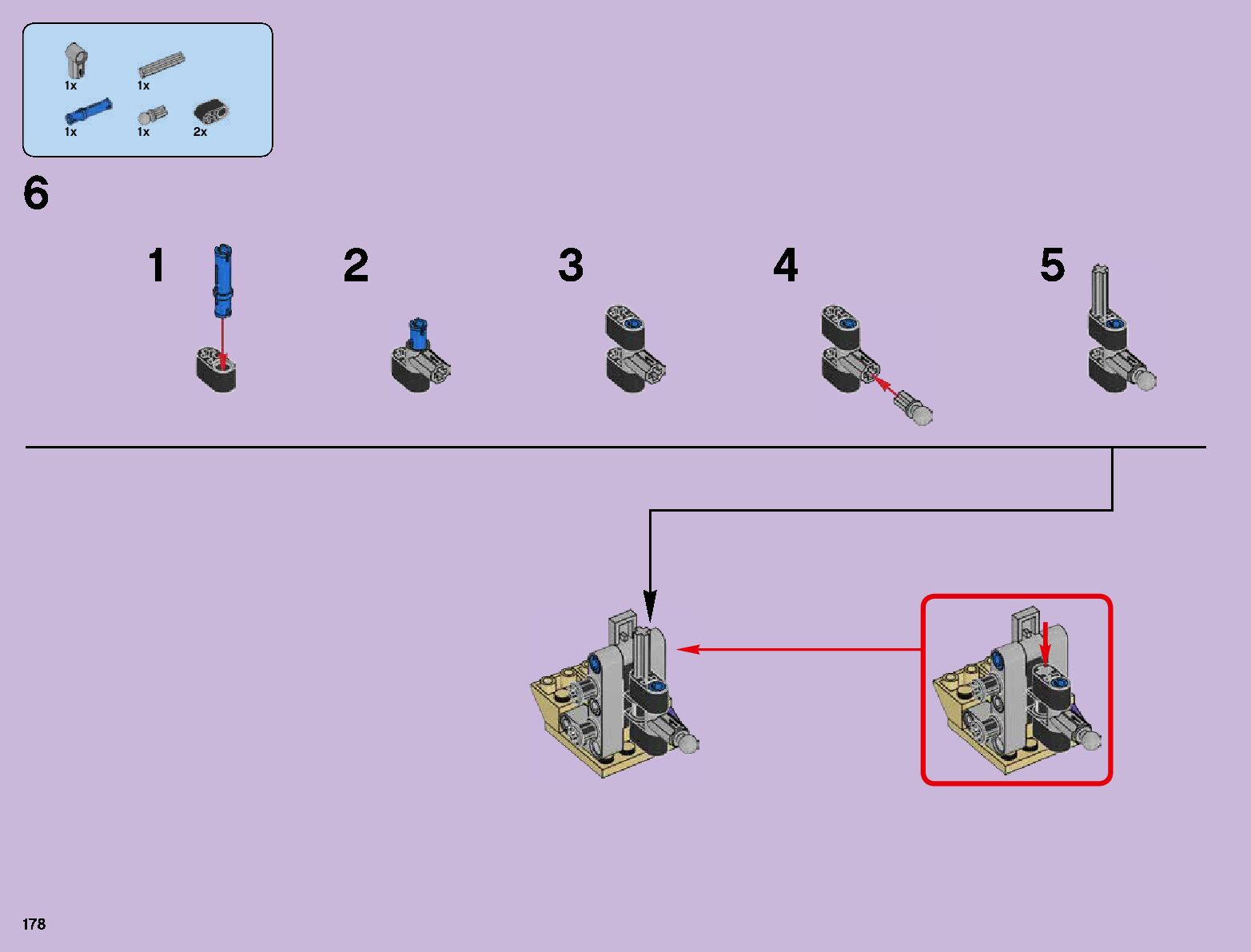 1x
1x
1x
1x
2x

6

1
2
3
4
5

178