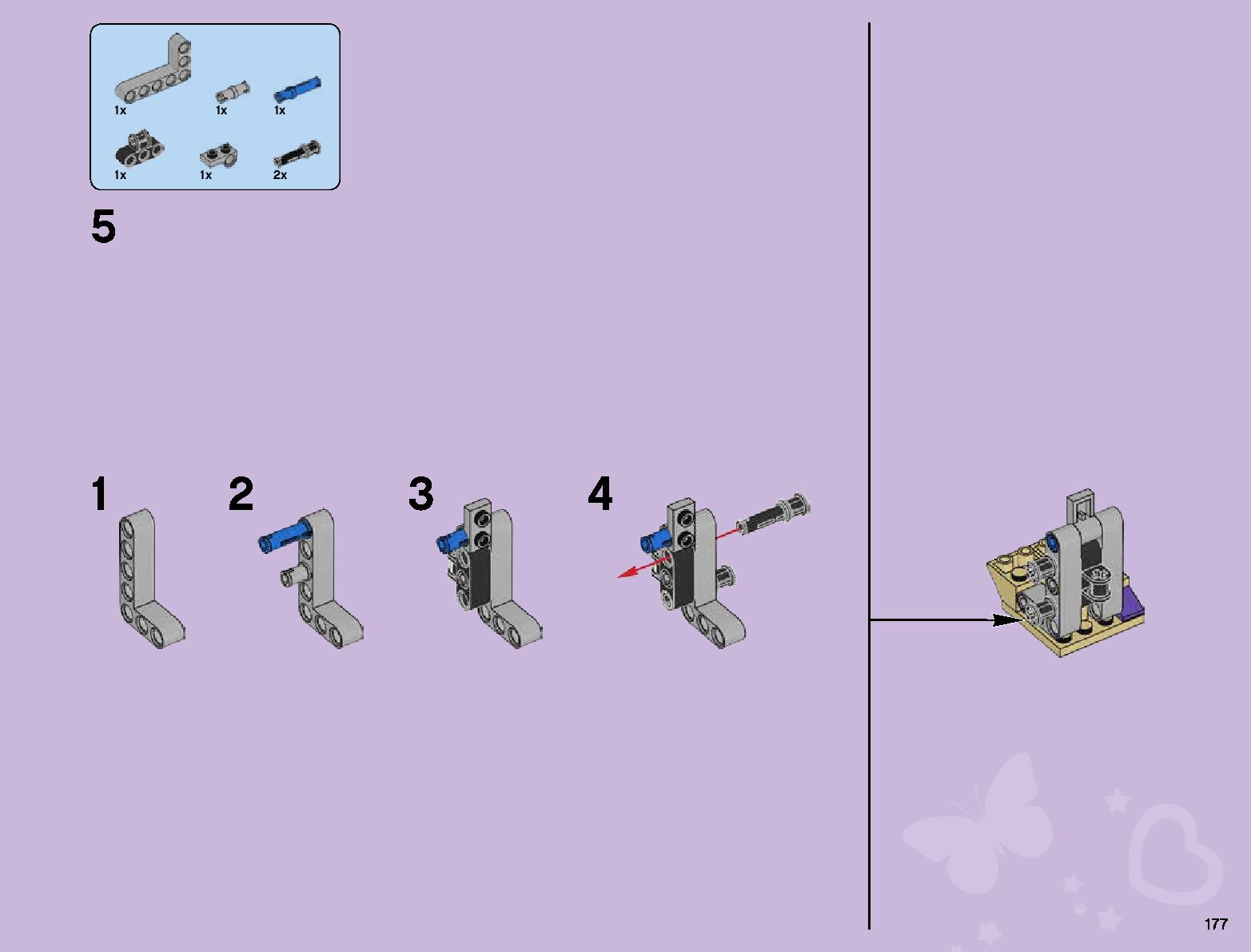 1x 1x 1x
1x 1x 2x

5

1

2

3

4

177