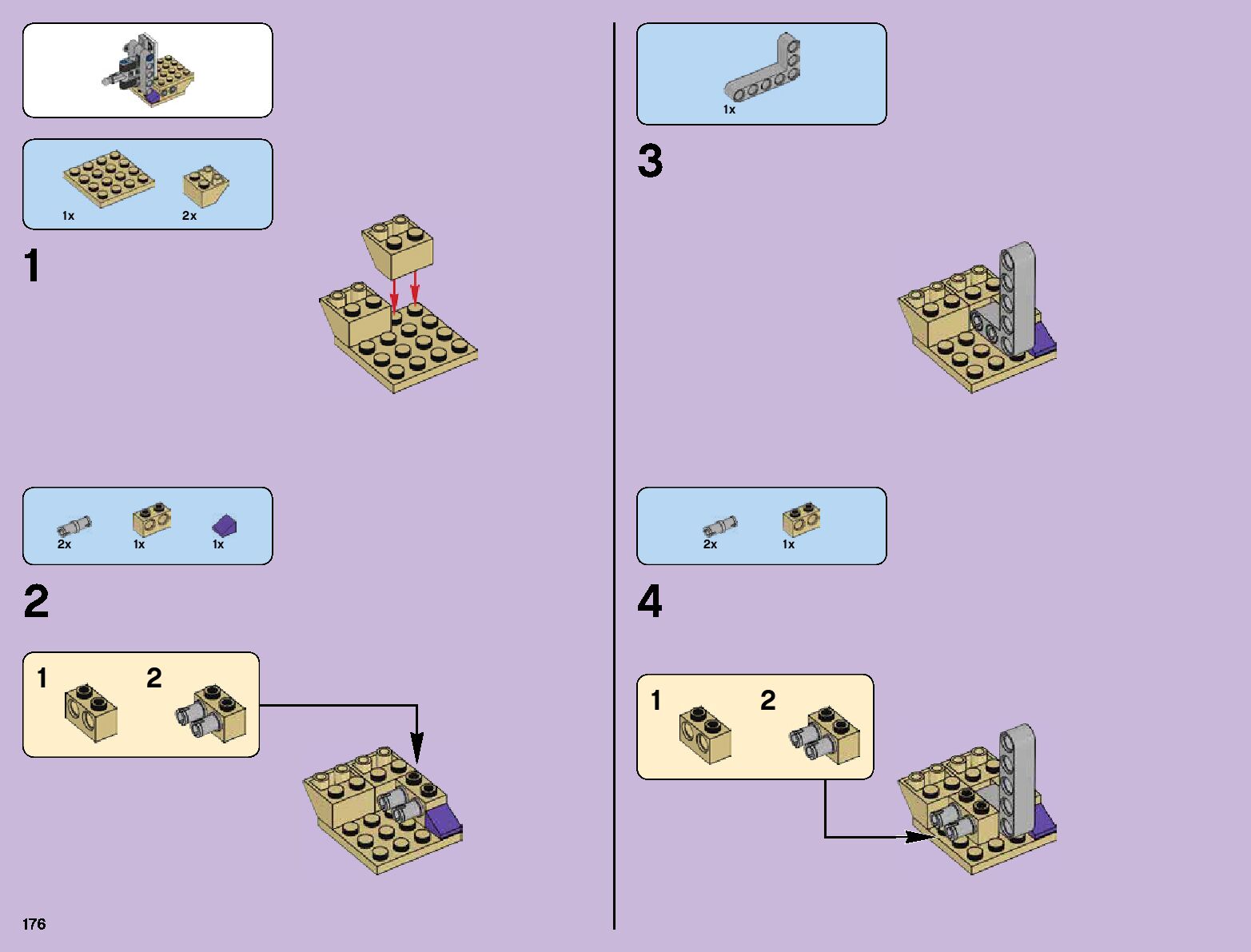 1x 2x

1

2x 1x 1x

2

1 2

176

1x

3

2x 1x

4

1 2