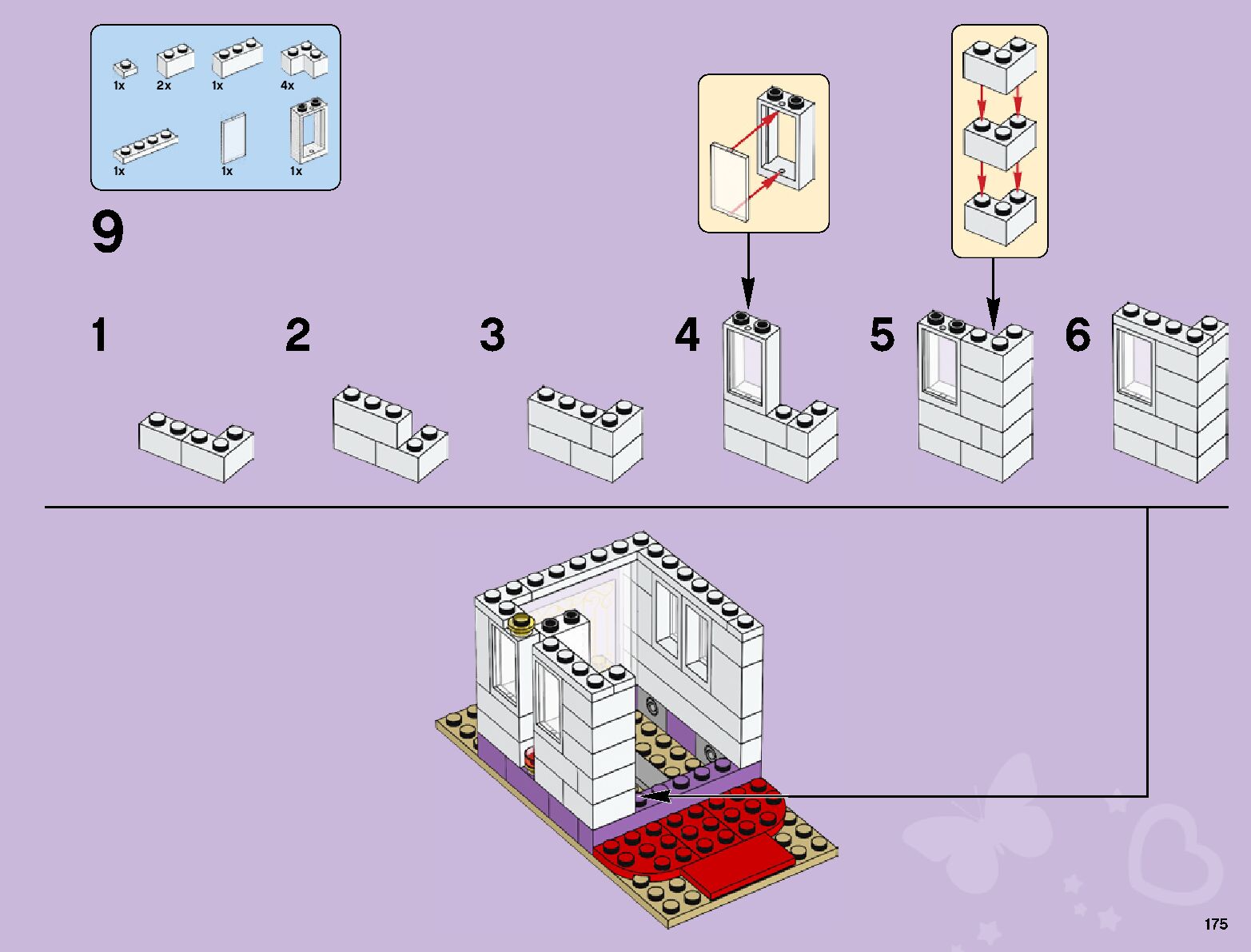 1x 2x 1x 4x

1x 1x 1x

9

1

2

3

4

5

6

175