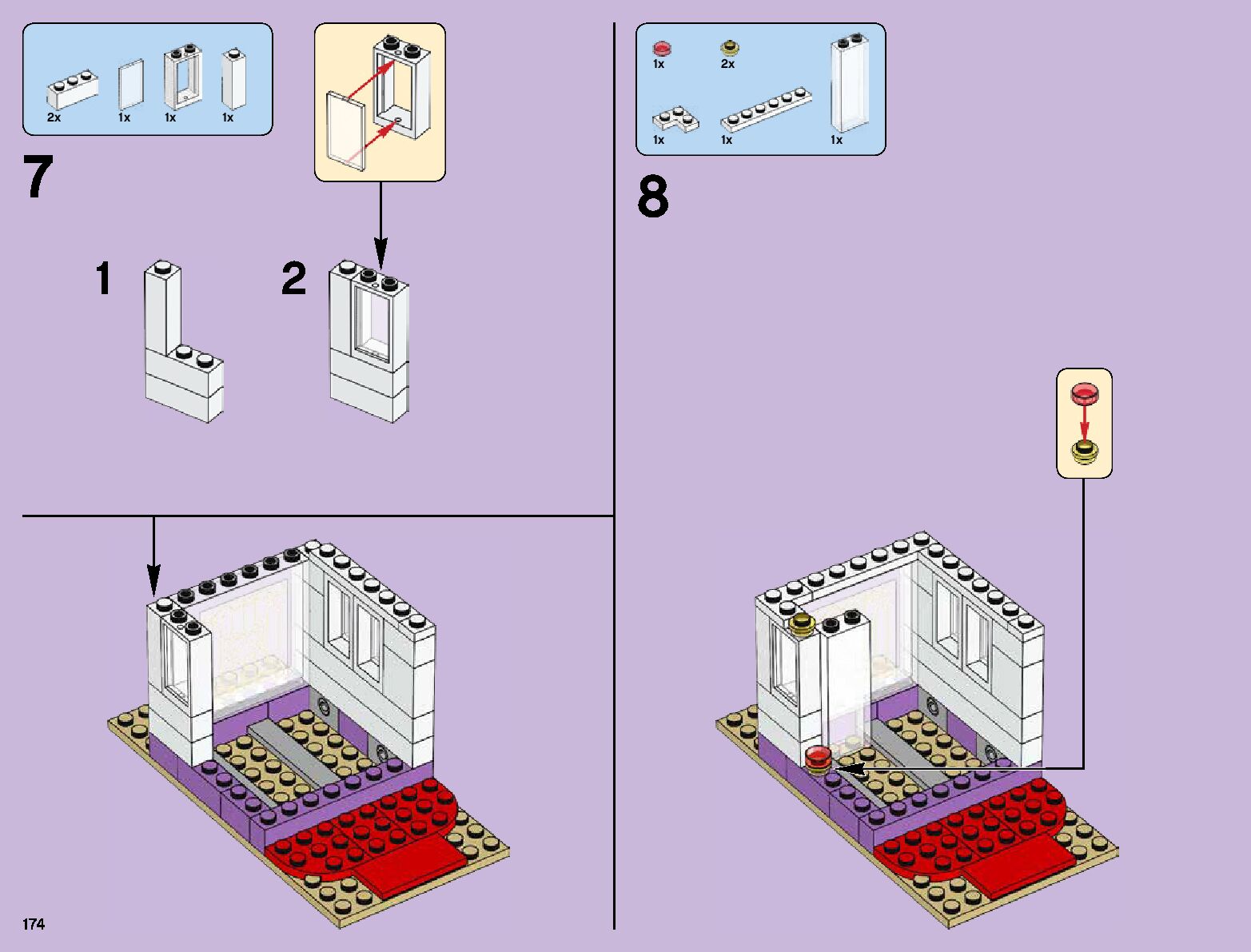 2x 1x 1x 1x

7

1

2

1x 2x

1x 1x 1x

8

174