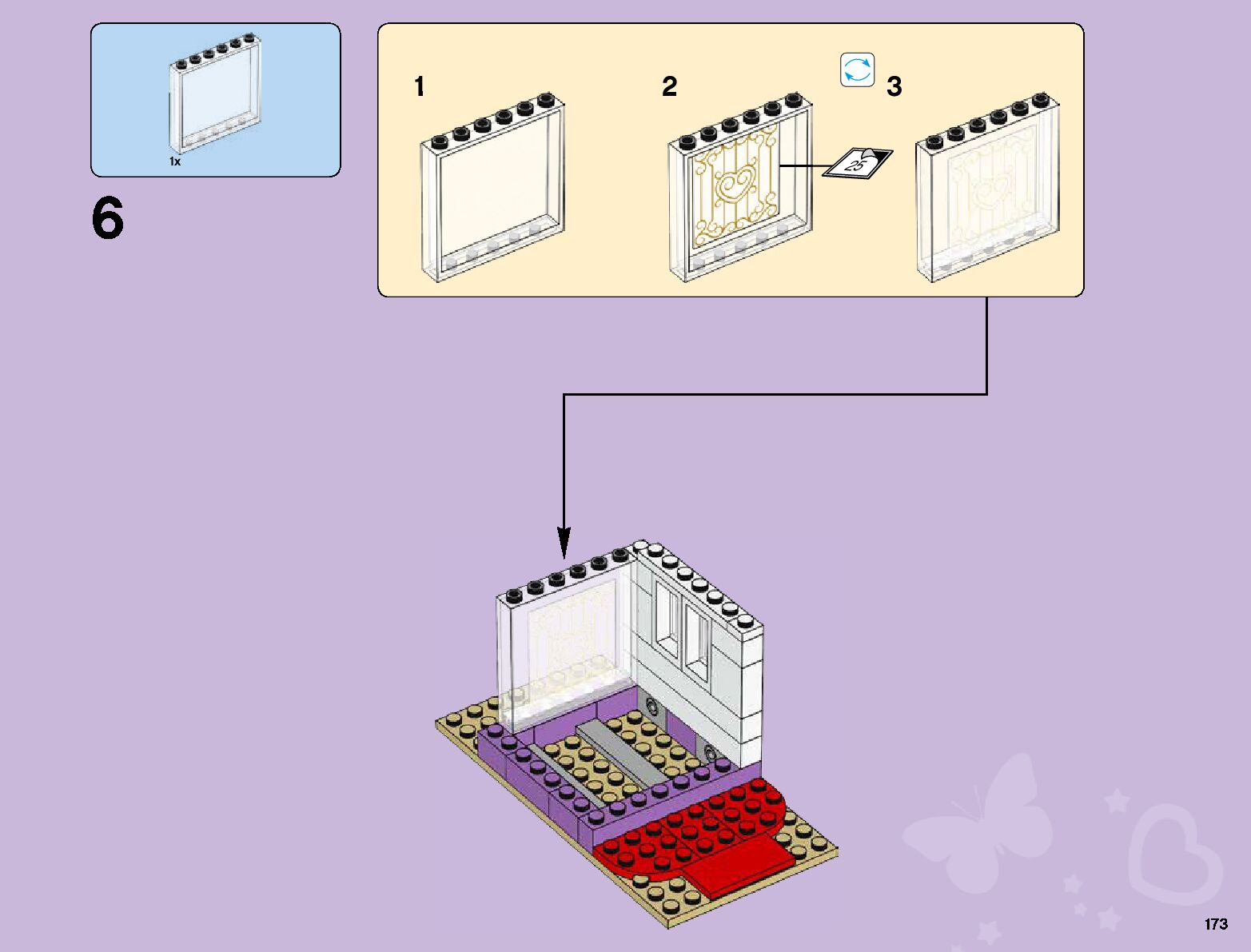 1x

6

1

2

25

3

173