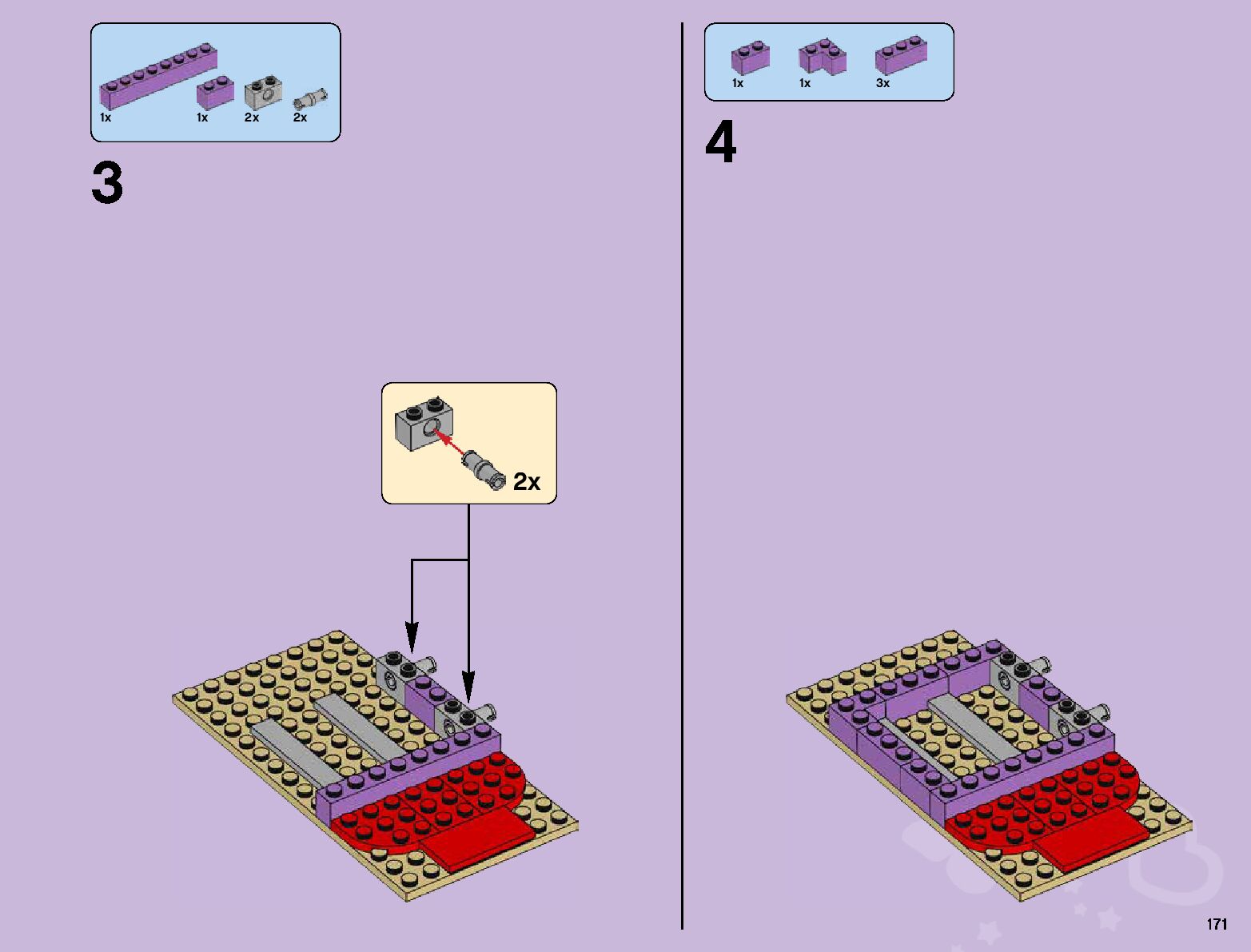 1x 1x 2x 2x

3

2x

1x 1x 3x

4

171