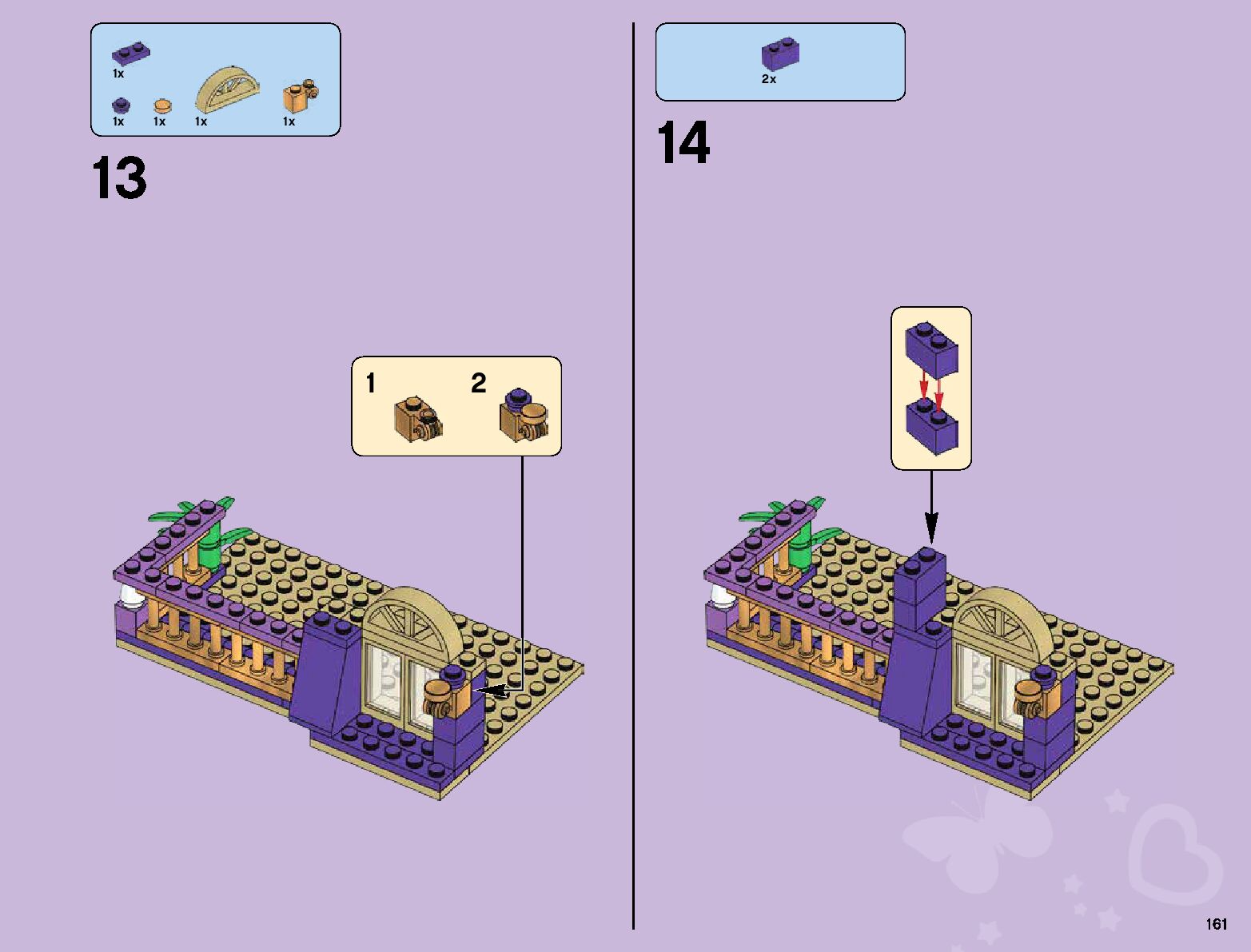 1x

1x 1x 1x 1x

13

1 2

2x

14

161