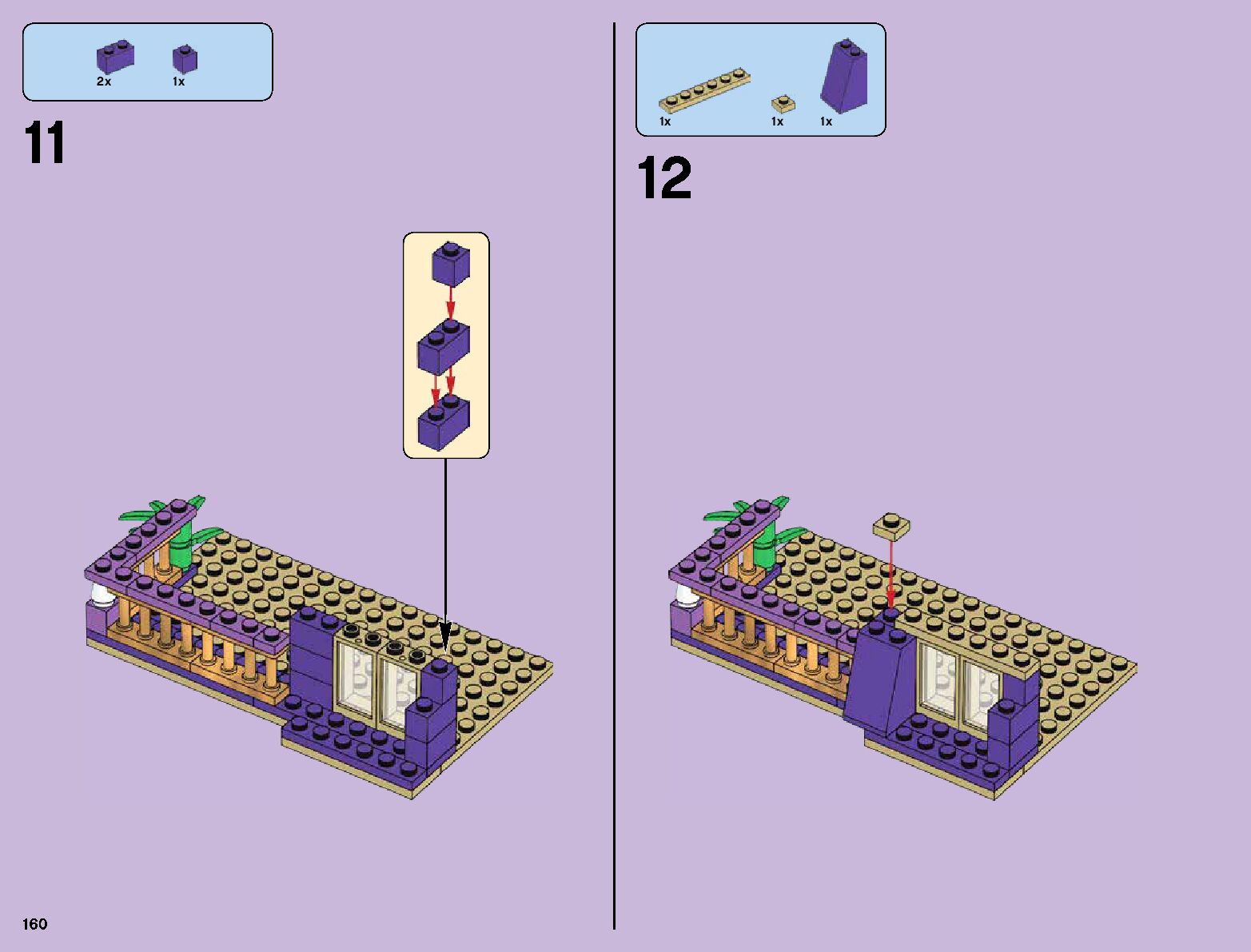 2x 1x

11

1x 1x 1x

12

160