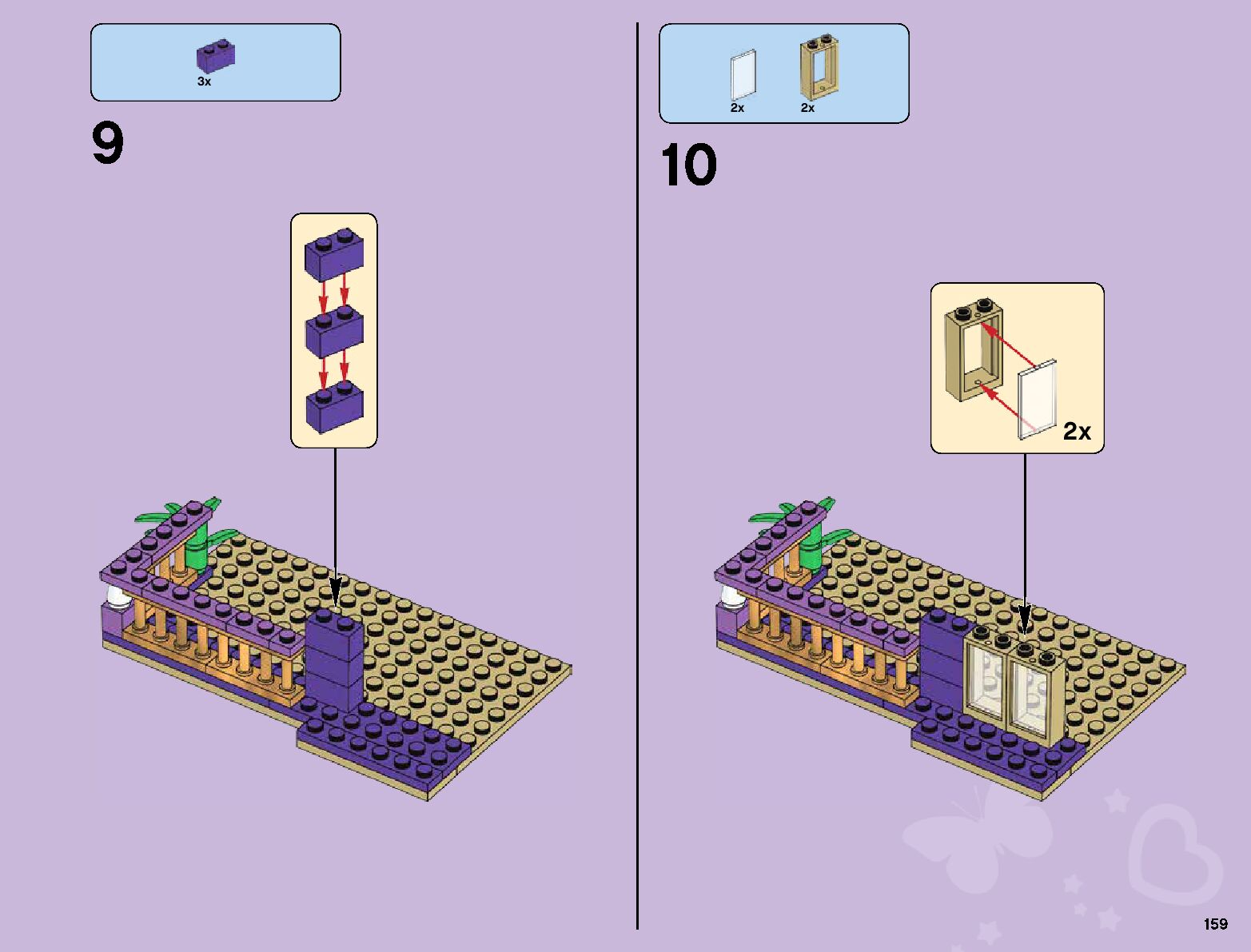 3x

9

2x 2x

10

2x

159