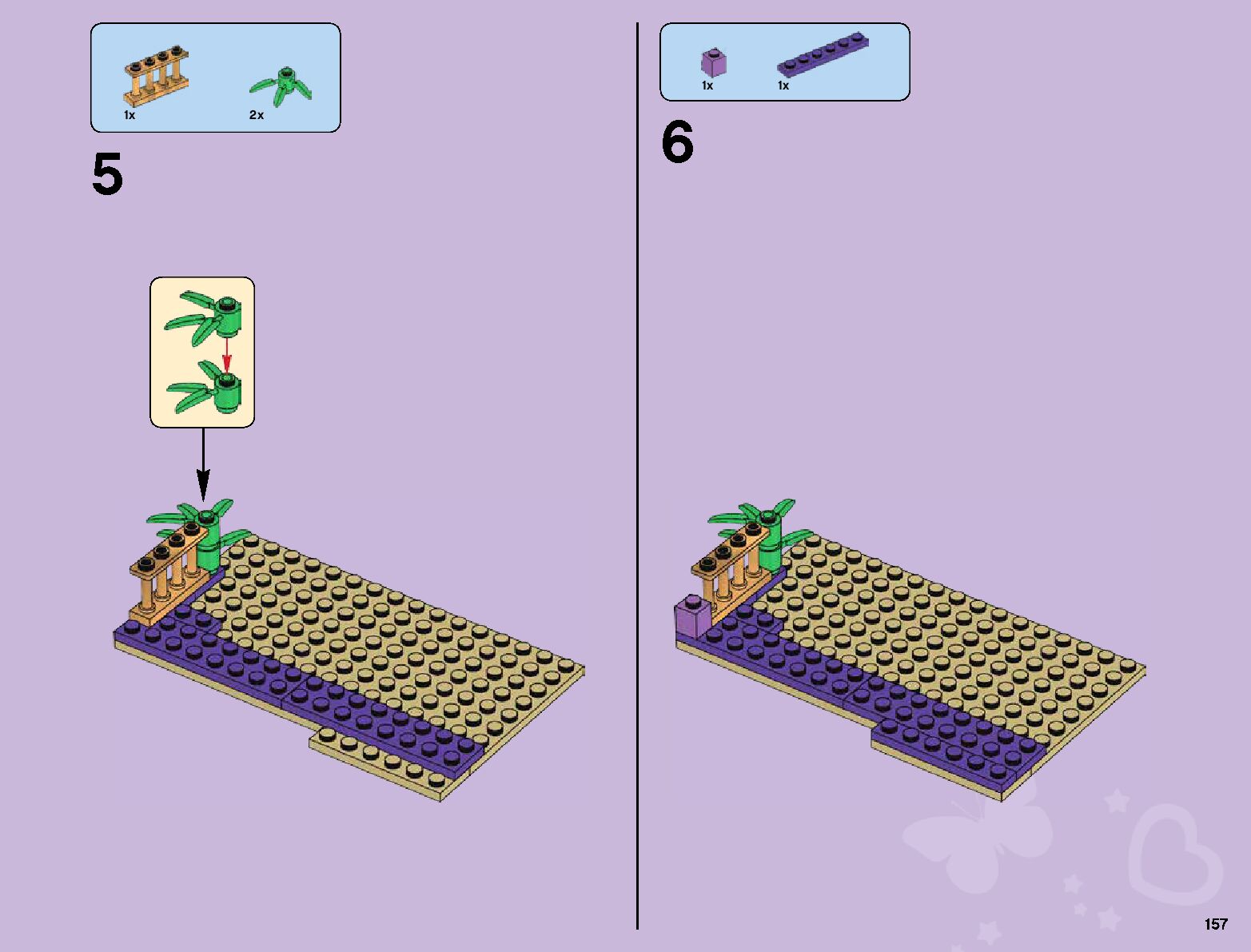 1x
2x

5

1x
1x

6

157