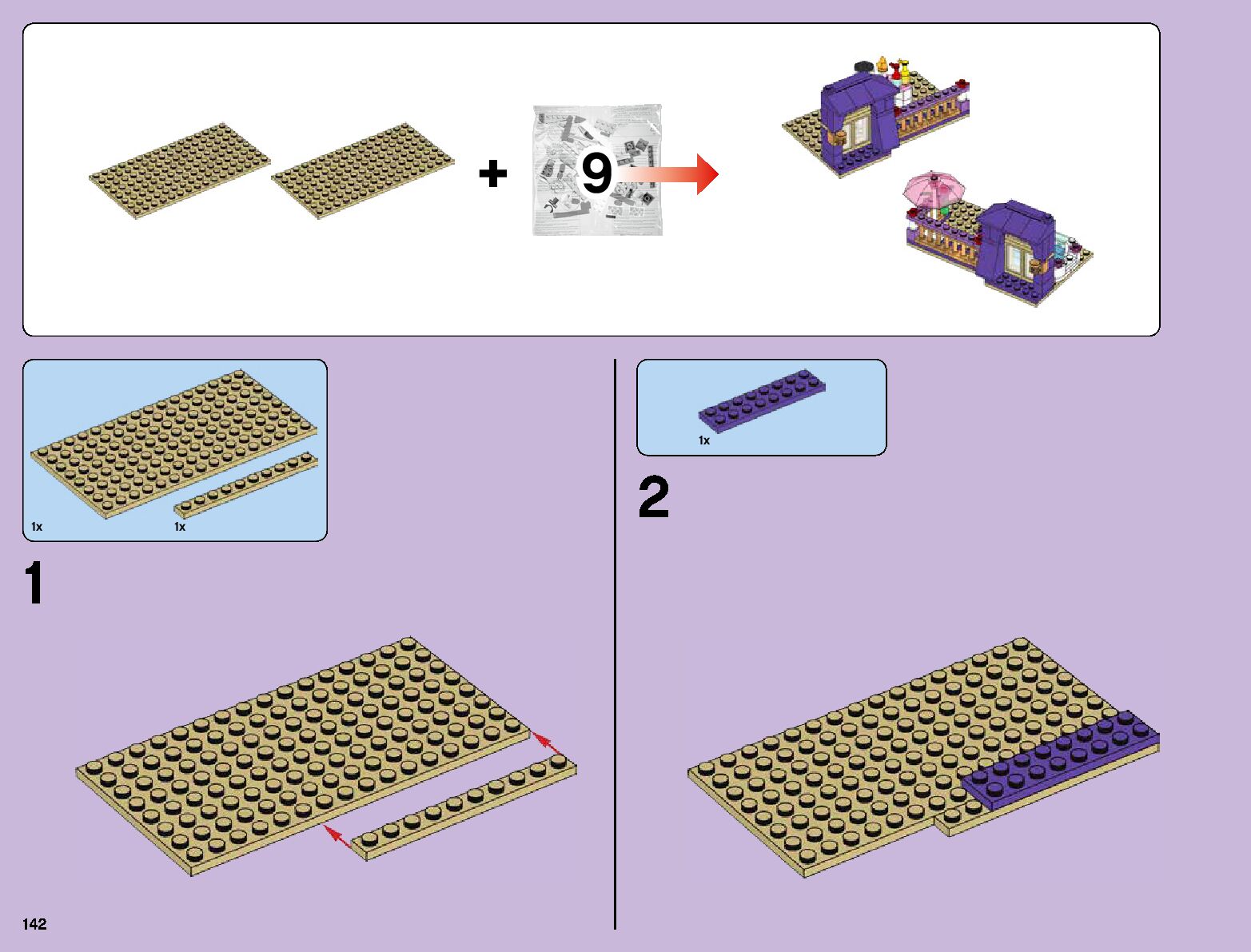 + 9

1x 1x

1

1x

2

142