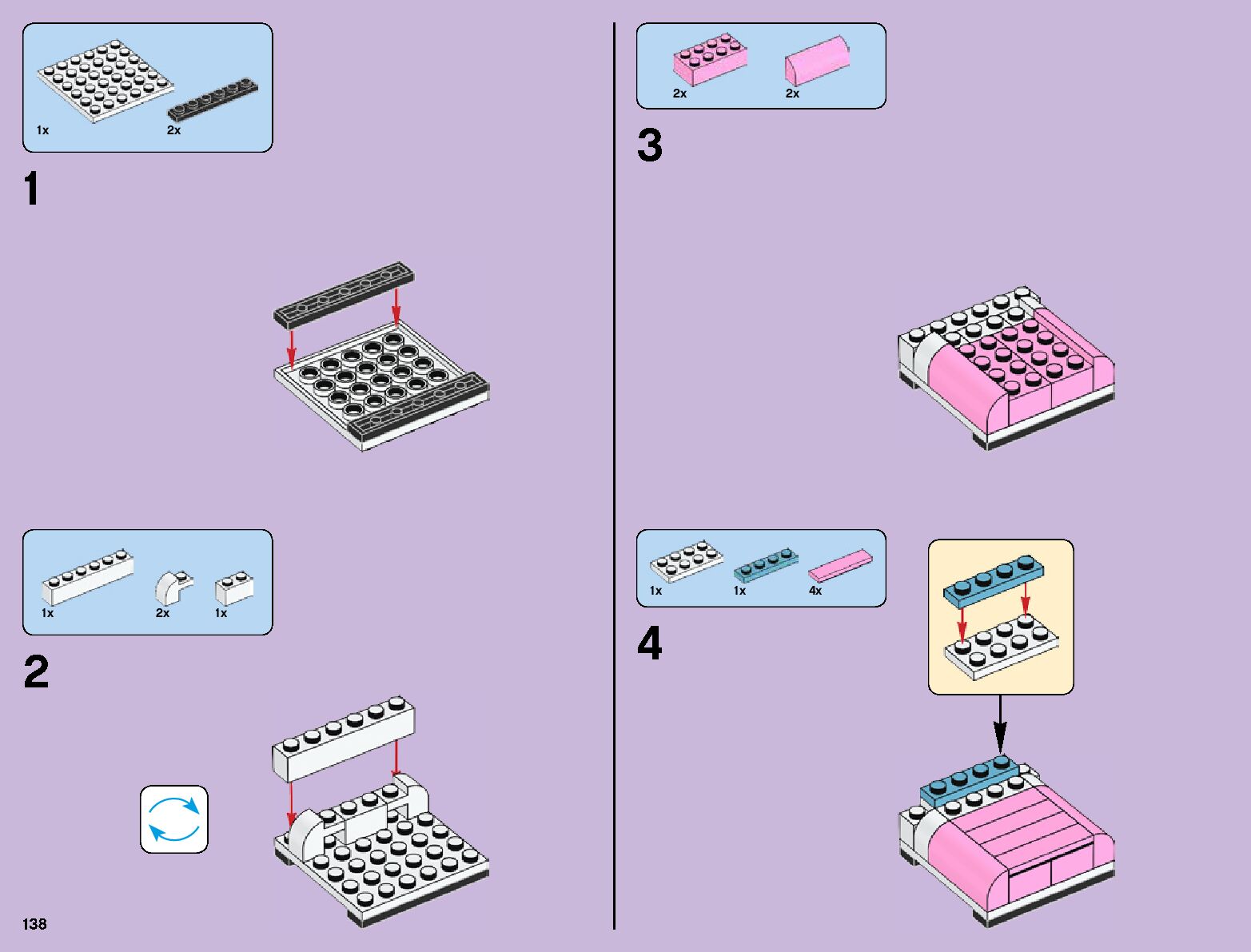 1x 2x

1

1x 2x 1x

2

138

2x 2x

3

1x 1x 4x

4